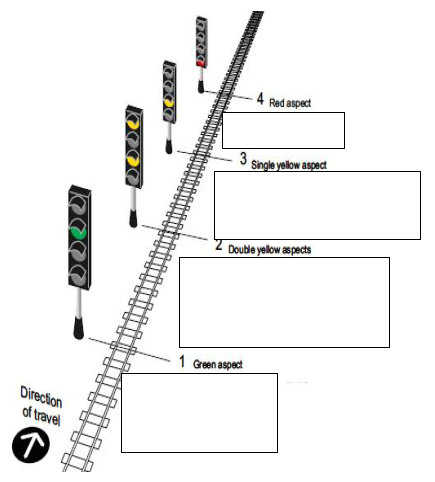 4 Red aspect

3 Single yellow aspect

2 Double yellow aspects

1 Green aspect

Direction of travel