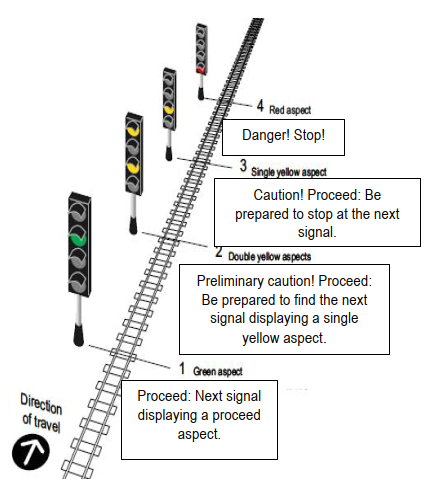 4 Red aspect

Danger! Stop!

3 Single yellow aspect

Caution! Proceed: Be prepared to stop at the next signal.

2 Double yellow aspects

Preliminary caution! Proceed: Be prepared to find the next signal displaying a single yellow aspect.

1 Green aspect

Proceed: Next signal displaying a proceed aspect.

Direction of travel