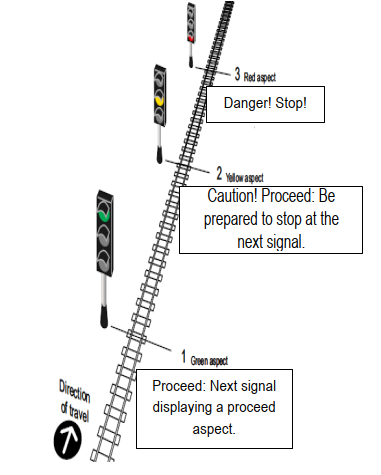 3 Red aspect

Danger! Stop!

2 Yellow aspect

Caution! Proceed: Be prepared to stop at the next signal.

1 Green aspect

Proceed: Next signal displaying a proceed aspect.

Direction of travel