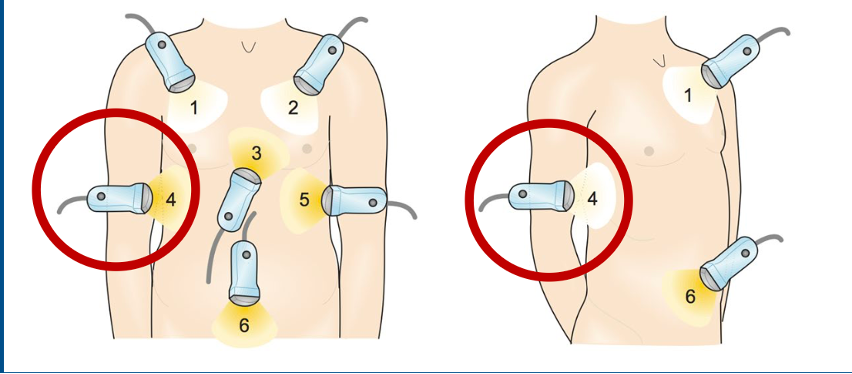 1
2
3
4
5
6

1
4
6