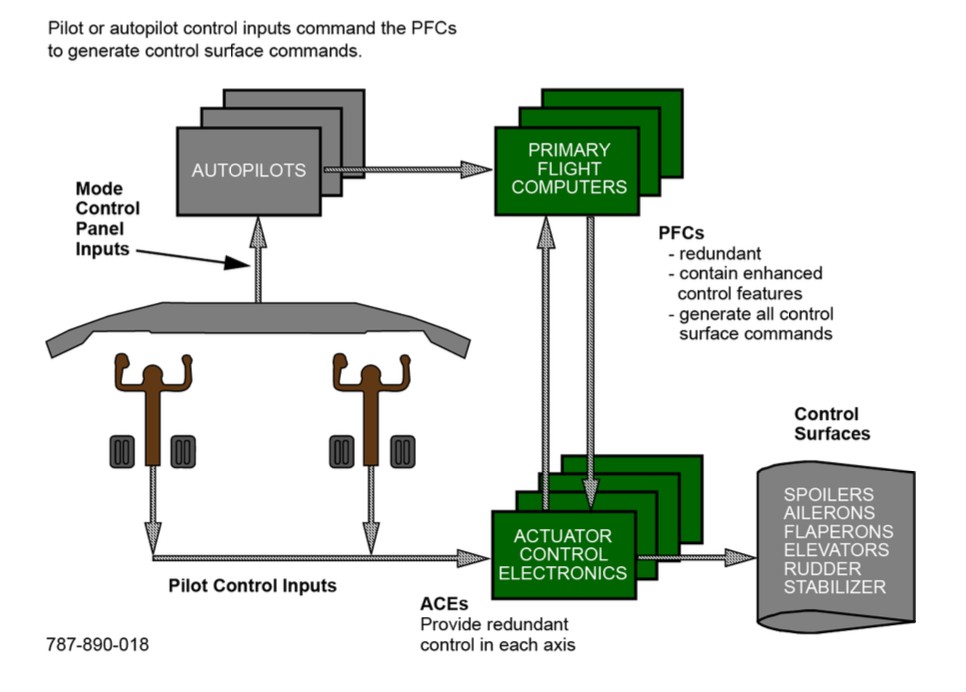 Pilot or autopilot control inputs command the PFCs to generate control surface commands.

AUTOPILOTS

PRIMARY FLIGHT COMPUTERS

Mode Control Panel Inputs

PFCs
- redundant
- contain enhanced control features
- generate all control surface commands

Control Surfaces

SPOILERS
AILERONS
FLAPERONS
ELEVATORS
RUDDER
STABILIZER

ACTUATOR CONTROL ELECTRONICS

Pilot Control Inputs

ACEs
Provide redundant control in each axis

787-890-018