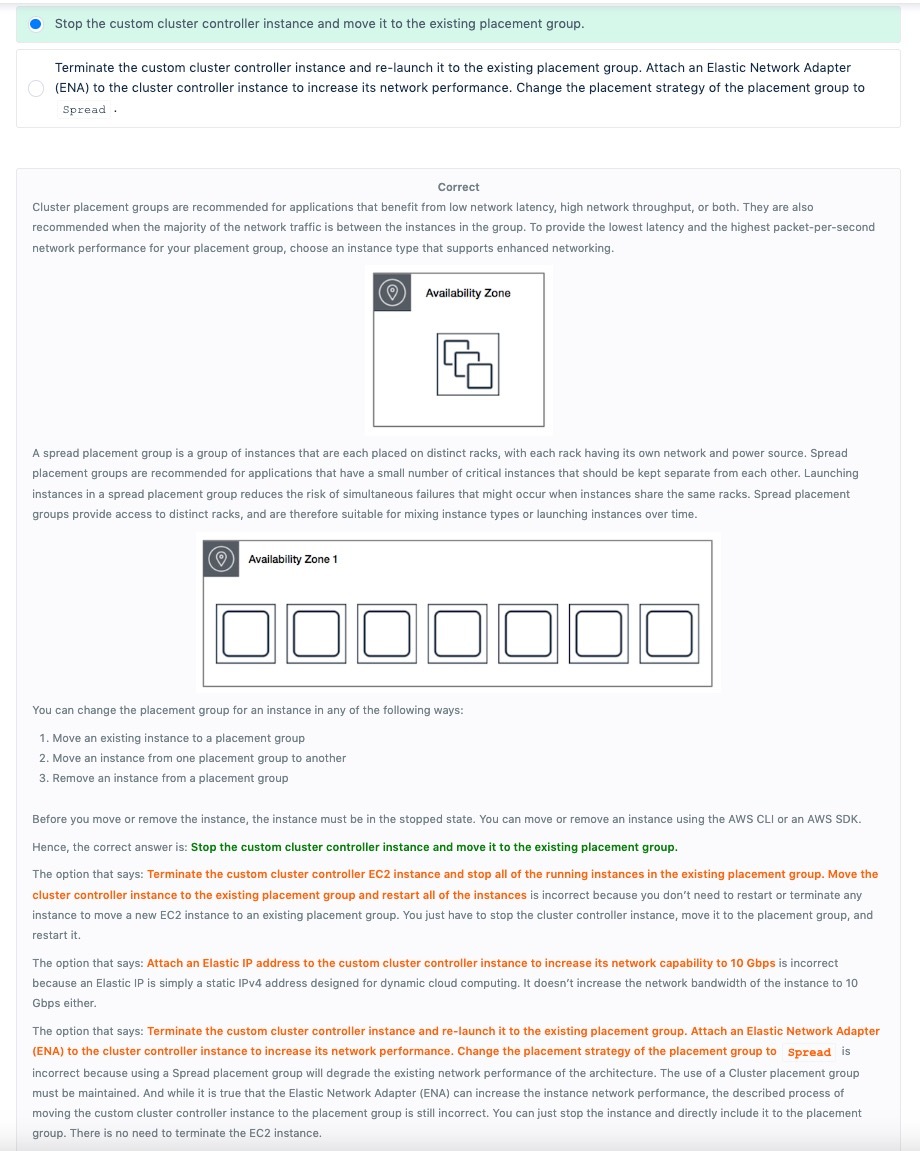 Stop the custom cluster controller instance and move it to the existing placement group.

Terminate the custom cluster controller instance and re-launch it to the existing placement group. Attach an Elastic Network Adapter (ENA) to the cluster controller instance to increase its network performance. Change the placement strategy of the placement group to Spread .

Correct

Cluster placement groups are recommended for applications that benefit from low network latency, high network throughput, or both. They are also recommended when the majority of the network traffic is between the instances in the group. To provide the lowest latency and the highest packet-per-second network performance for your placement group, choose an instance type that supports enhanced networking.

Availability Zone

A spread placement group is a group of instances that are each placed on distinct racks, with each rack having its own network and power source. Spread placement groups are recommended for applications that have a small number of critical instances that should be kept separate from each other. Launching instances in a spread placement group reduces the risk of simultaneous failures that might occur when instances share the same racks. Spread placement groups provide access to distinct racks, and are therefore suitable for mixing instance types or launching instances over time.

Availability Zone 1

You can change the placement group for an instance in any of the following ways:

1. Move an existing instance to a placement group
2. Move an instance from one placement group to another
3. Remove an instance from a placement group

Before you move or remove the instance, the instance must be in the stopped state. You can move or remove an instance using the AWS CLI or an AWS SDK.

Hence, the correct answer is: Stop the custom cluster controller instance and move it to the existing placement group.

The option that says: Terminate the custom cluster controller EC2 instance and stop all of the running instances in the existing placement group. Move the cluster controller instance to the existing placement group and restart all of the instances is incorrect because you don't need to restart or terminate any instance to move a new EC2 instance to an existing placement group. You just have to stop the cluster controller instance, move it to the placement group, and restart it.

The option that says: Attach an Elastic IP address to the custom cluster controller instance to increase its network capability to 10 Gbps is incorrect because an Elastic IP is simply a static IPv4 address designed for dynamic cloud computing. It doesn't increase the network bandwidth of the instance to 10 Gbps either.

The option that says: Terminate the custom cluster controller instance and re-launch it to the existing placement group. Attach an Elastic Network Adapter (ENA) to the cluster controller instance to increase its network performance. Change the placement strategy of the placement group to Spread is incorrect because using a Spread placement group will degrade the existing network performance of the architecture. The use of a Cluster placement group must be maintained. And while it is true that the Elastic Network Adapter (ENA) can increase the instance network performance, the described process of moving the custom cluster controller instance to the placement group is still incorrect. You can just stop the instance and directly include it to the placement group. There is no need to terminate the EC2 instance.