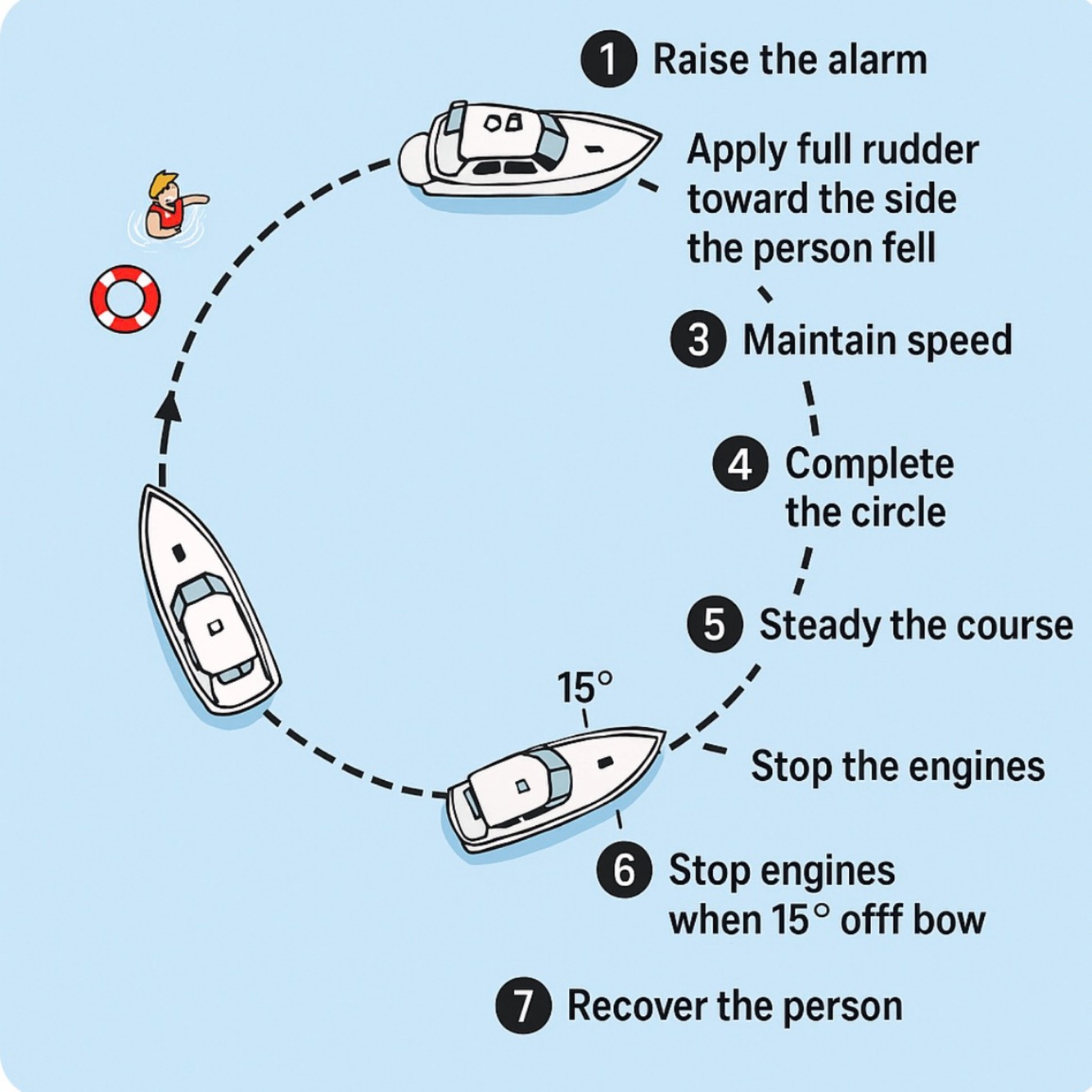 1 Raise the alarm

Apply full rudder toward the side the person fell

3 Maintain speed

4 Complete the circle

5 Steady the course

15°

Stop the engines

6 Stop engines when 15° offf bow

7 Recover the person