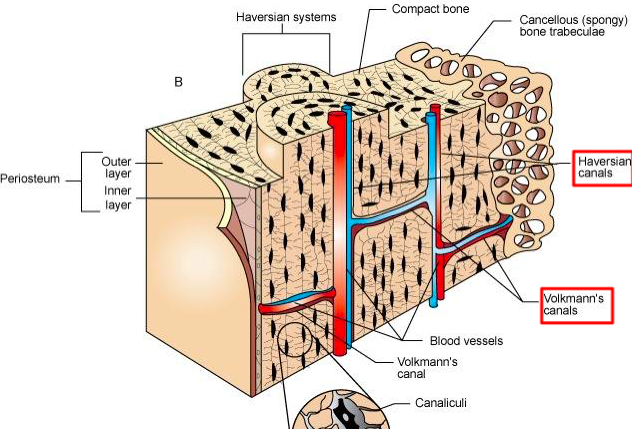 Haversian systems
Compact bone
Cancellous (spongy) bone trabeculae
B
Periosteum
Outer layer
Inner layer
Haversian canals
Volkmann's canals
Blood vessels
Volkmann's canal
Canaliculi