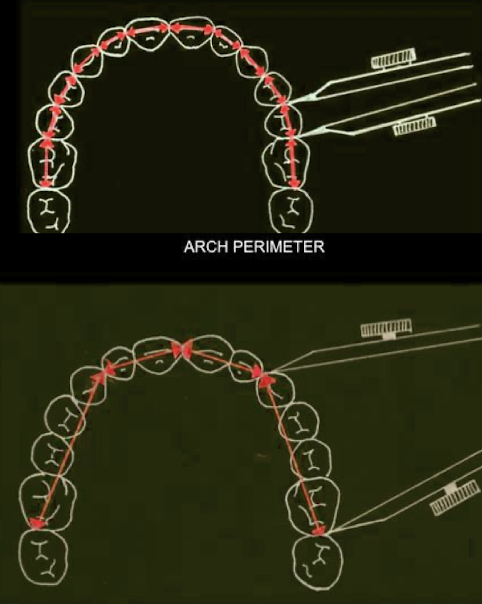 ARCH PERIMETER