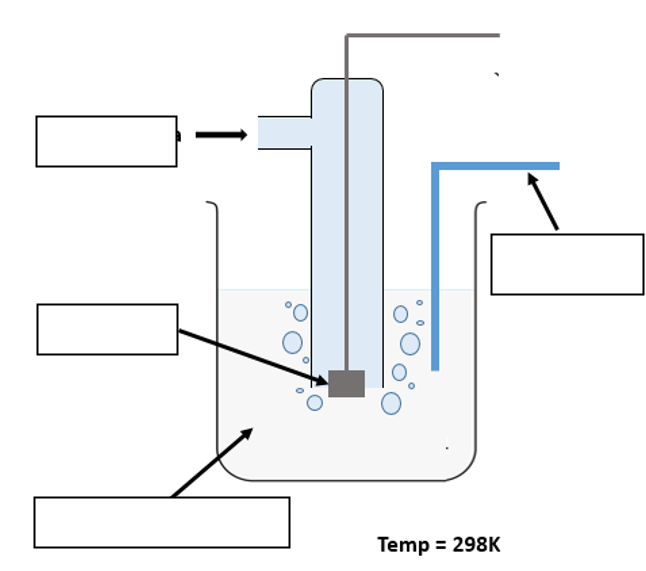 Temp = 298K