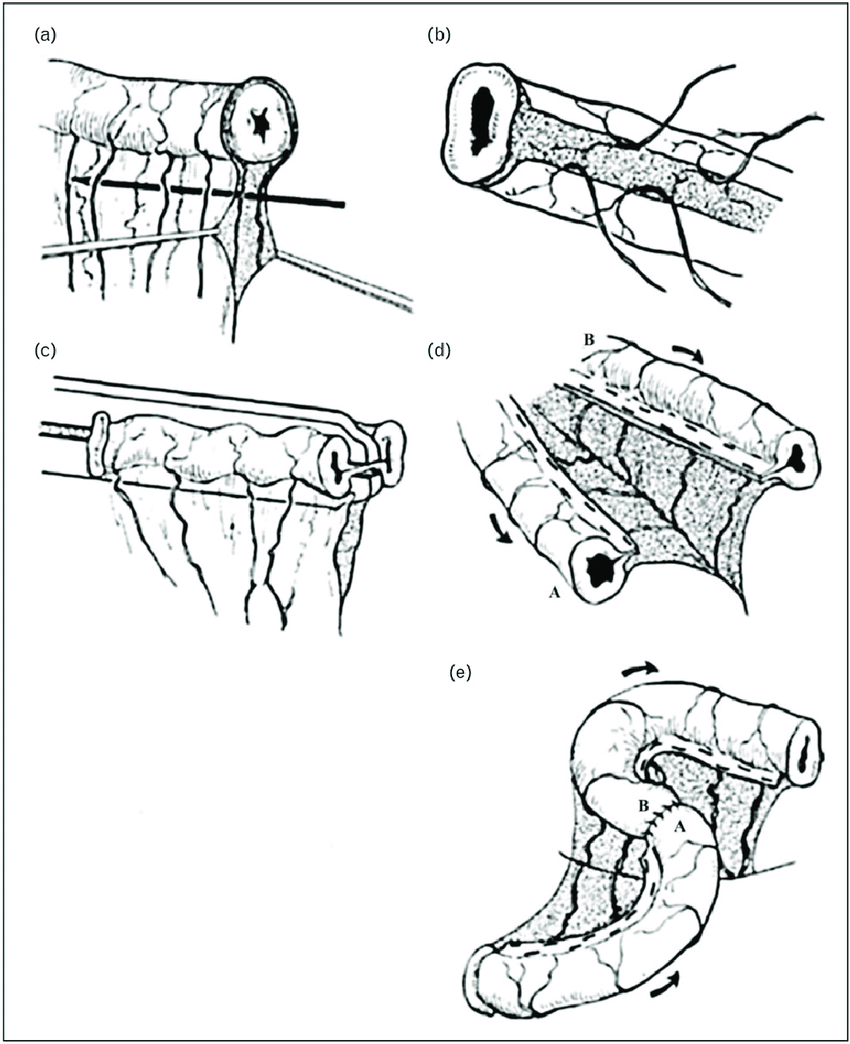 (a)

(b)

(c)

(d)

B

A

(e)

B

A