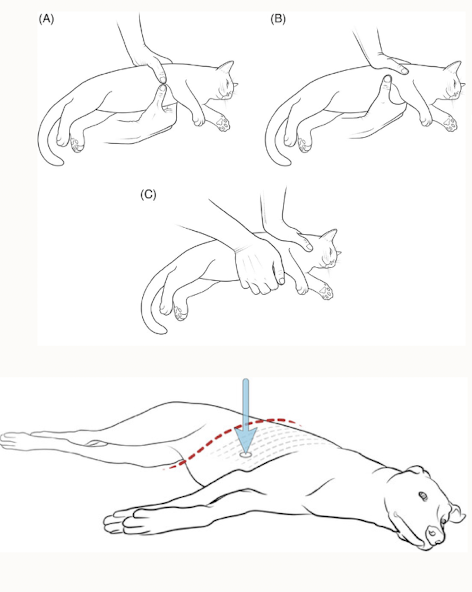 (A)

(B)

(C)