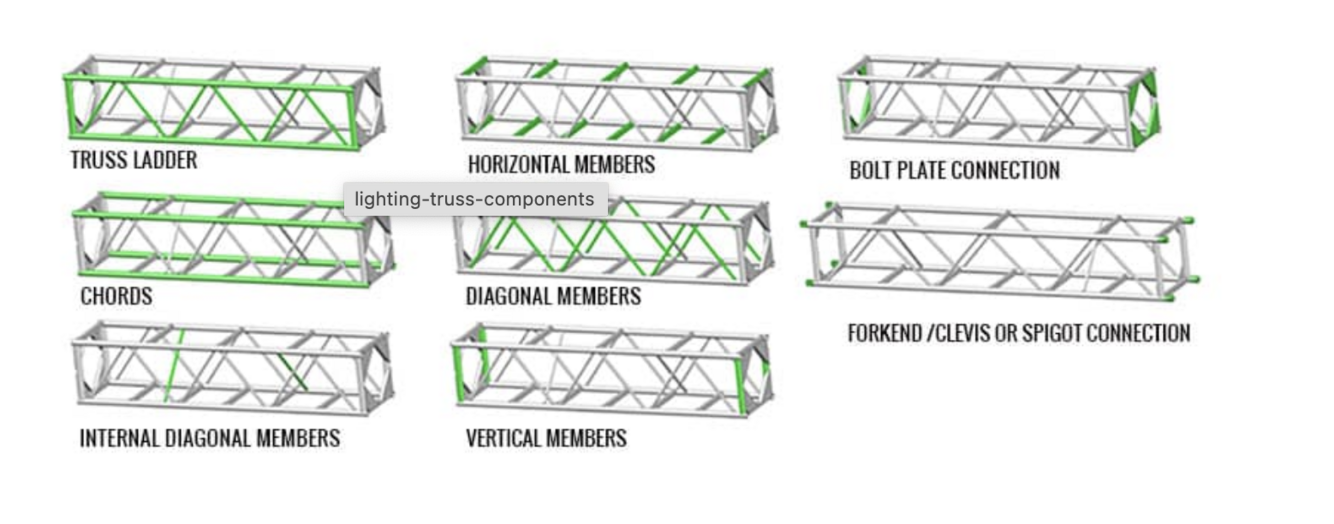 TRUSS LADDER

HORIZONTAL MEMBERS

BOLT PLATE CONNECTION

lighting-truss-components

CHORDS

DIAGONAL MEMBERS

FORKEND /CLEVIS OR SPIGOT CONNECTION

INTERNAL DIAGONAL MEMBERS

VERTICAL MEMBERS