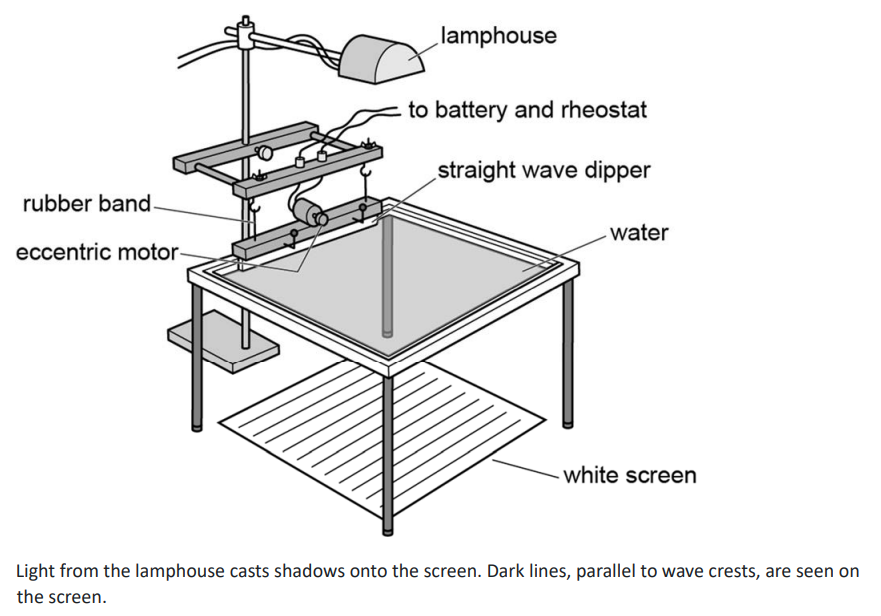 lamphouse

to battery and rheostat

straight wave dipper

rubber band

eccentric motor

water

white screen

Light from the lamphouse casts shadows onto the screen. Dark lines, parallel to wave crests, are seen on the screen.