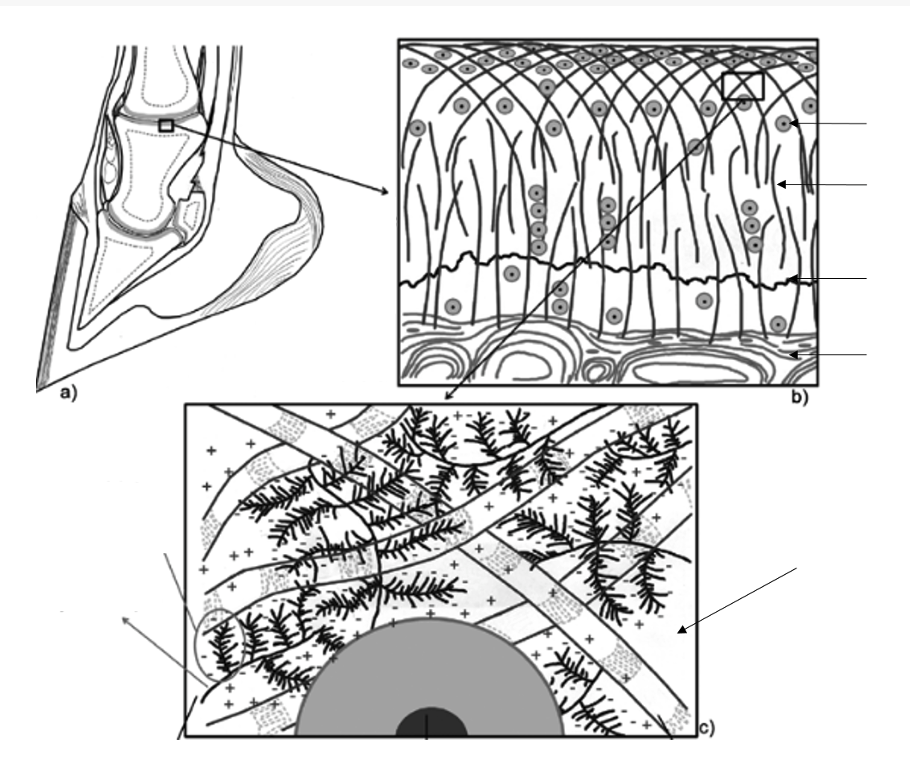 a)

b)

c)