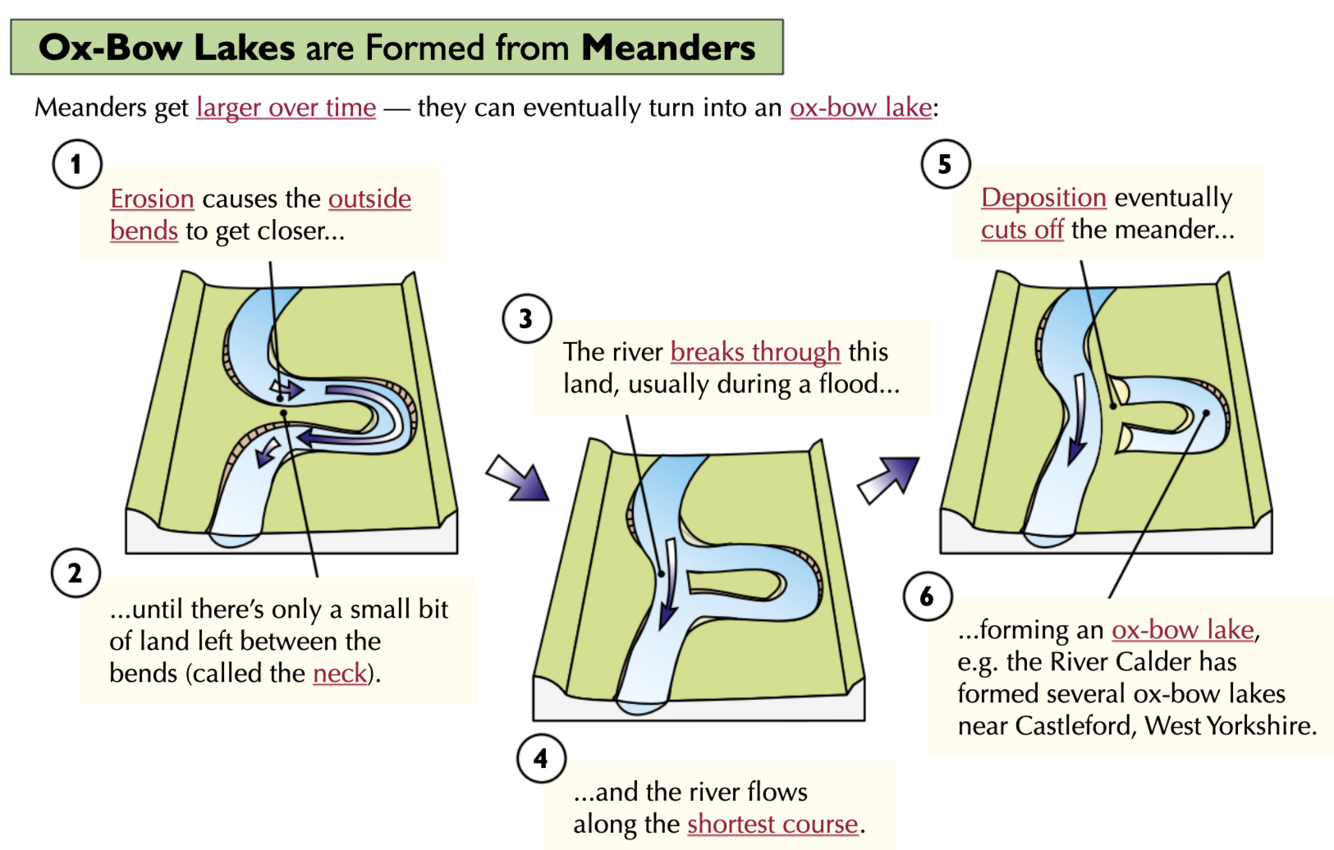 Ox-Bow Lakes are Formed from Meanders

Meanders get larger over time — they can eventually turn into an ox-bow lake:

1

Erosion causes the outside bends to get closer...

2

...until there's only a small bit of land left between the bends (called the neck).

3

The river breaks through this land, usually during a flood...

4

...and the river flows along the shortest course.

5

Deposition eventually cuts off the meander...

6

...forming an ox-bow lake, e.g. the River Calder has formed several ox-bow lakes near Castleford, West Yorkshire.