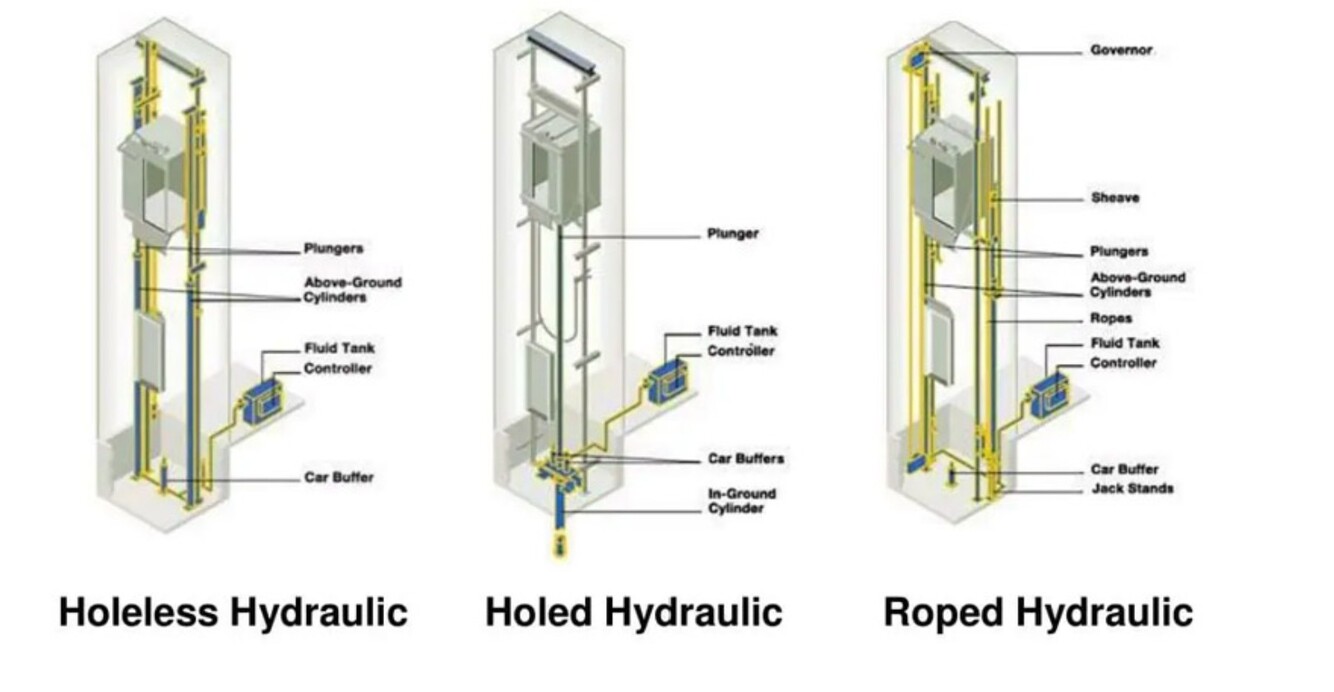 Plungers
Above-Ground Cylinders
Fluid Tank
Controller
Car Buffer

Holeless Hydraulic

Plunger
Fluid Tank
Controller
Car Buffers
In-Ground Cylinder

Holed Hydraulic

Governor
Sheave
Plungers
Above-Ground Cylinders
Ropes
Fluid Tank
Controller
Car Buffer
Jack Stands

Roped Hydraulic