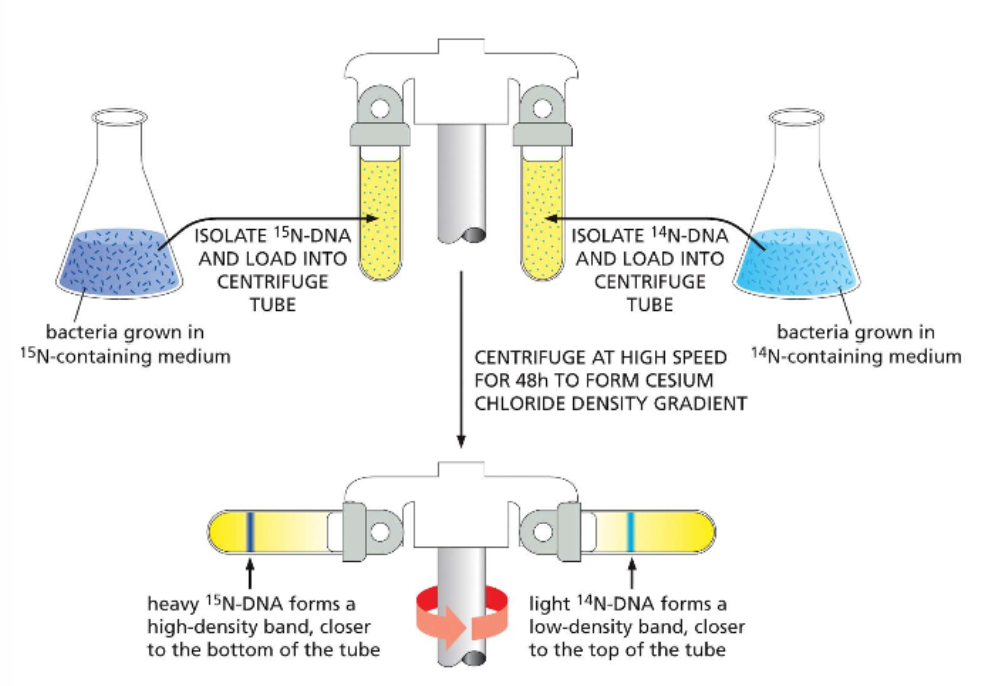 ISOLATE $^{15}$N-DNA AND LOAD INTO CENTRIFUGE TUBE

ISOLATE $^{14}$N-DNA AND LOAD INTO CENTRIFUGE TUBE

bacteria grown in $^{15}$N-containing medium

bacteria grown in $^{14}$N-containing medium

CENTRIFUGE AT HIGH SPEED FOR 48h TO FORM CESIUM CHLORIDE DENSITY GRADIENT

heavy $^{15}$N-DNA forms a high-density band, closer to the bottom of the tube

light $^{14}$N-DNA forms a low-density band, closer to the top of the tube