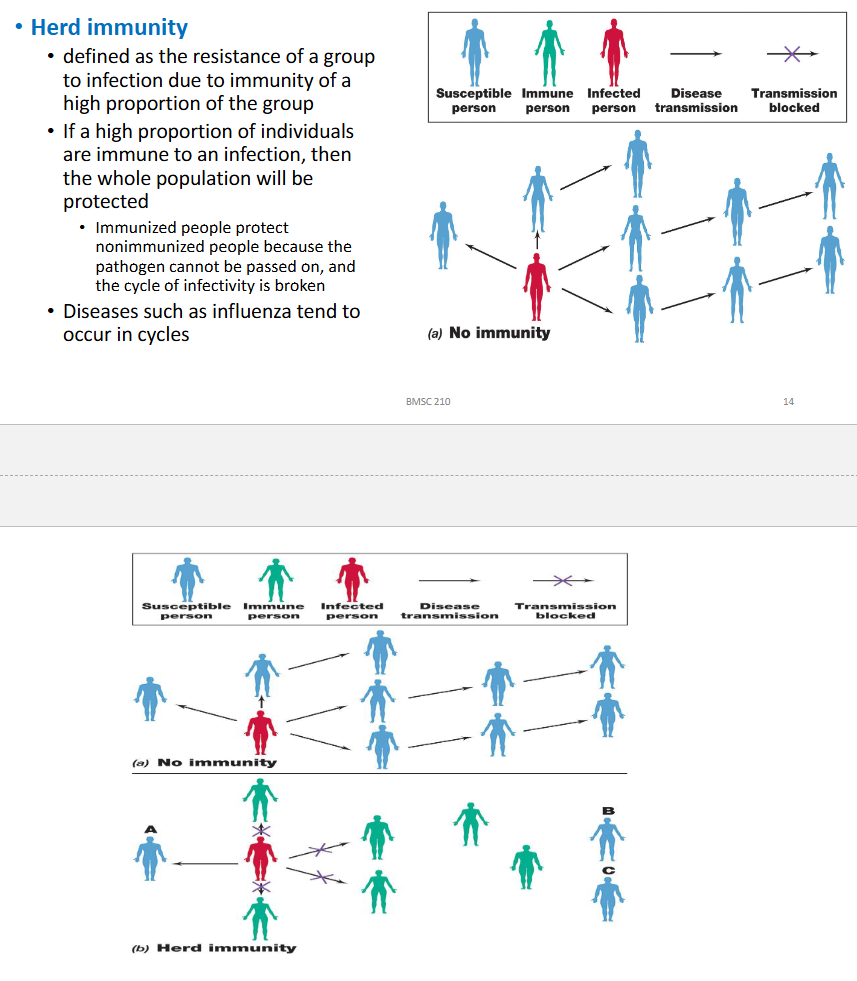 • Herd immunity
• defined as the resistance of a group to infection due to immunity of a high proportion of the group
• If a high proportion of individuals are immune to an infection, then the whole population will be protected
• Immunized people protect nonimmunized people because the pathogen cannot be passed on, and the cycle of infectivity is broken
• Diseases such as influenza tend to occur in cycles

Susceptible person
Immune person
Infected person
Disease transmission
Transmission blocked

(a) No immunity

BMSC 210

14

Susceptible person
Immune person
Infected person
Disease transmission
Transmission blocked

(a) No immunity

A

B

C

(b) Herd immunity