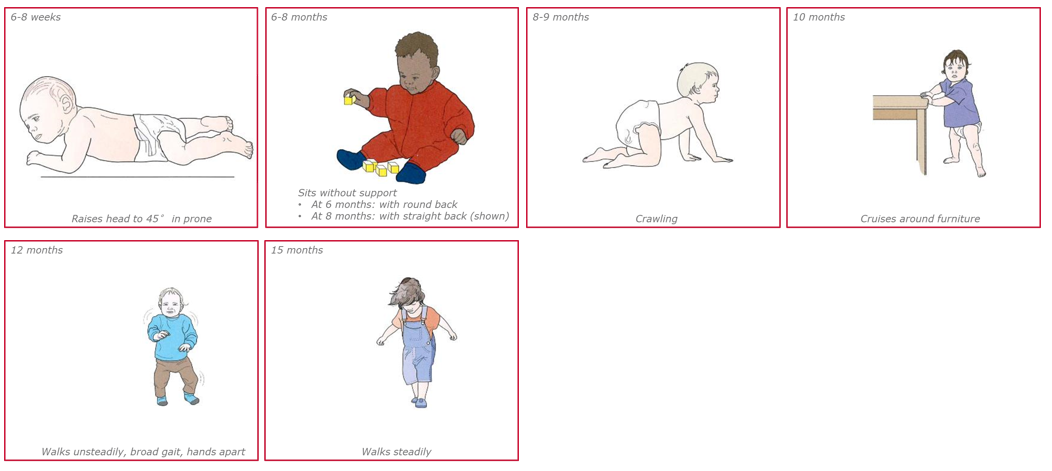 6-8 weeks

Raises head to 45° in prone

6-8 months

Sits without support
• At 6 months: with round back
• At 8 months: with straight back (shown)

8-9 months

Crawling

10 months

Cruises around furniture

12 months

Walks unsteadily, broad gait, hands apart

15 months

Walks steadily