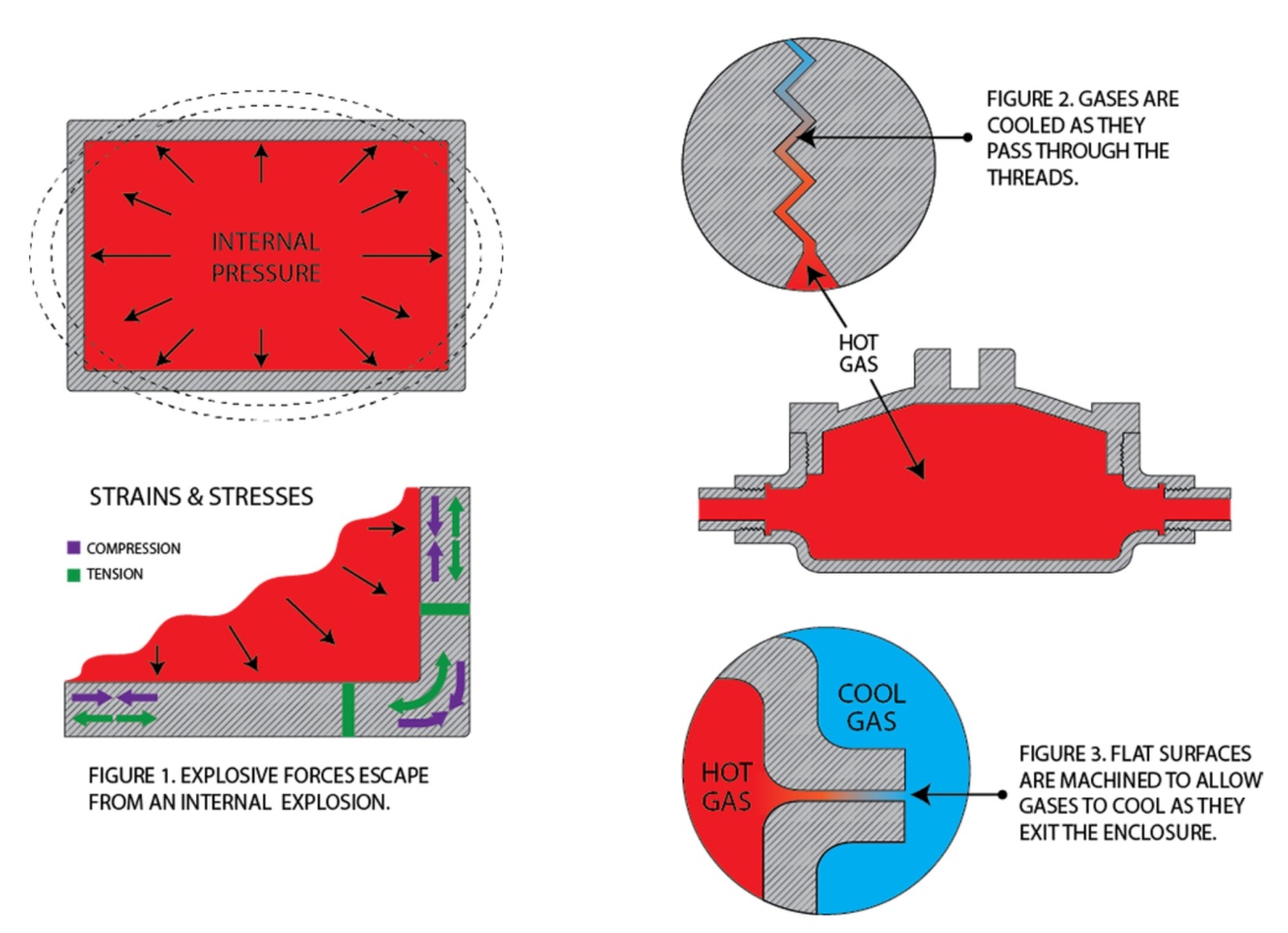 INTERNAL PRESSURE

STRAINS & STRESSES

COMPRESSION

TENSION

FIGURE 1. EXPLOSIVE FORCES ESCAPE FROM AN INTERNAL EXPLOSION.

FIGURE 2. GASES ARE COOLED AS THEY PASS THROUGH THE THREADS.

HOT GAS

COOL GAS

HOT GAS

FIGURE 3. FLAT SURFACES ARE MACHINED TO ALLOW GASES TO COOL AS THEY EXIT THE ENCLOSURE.