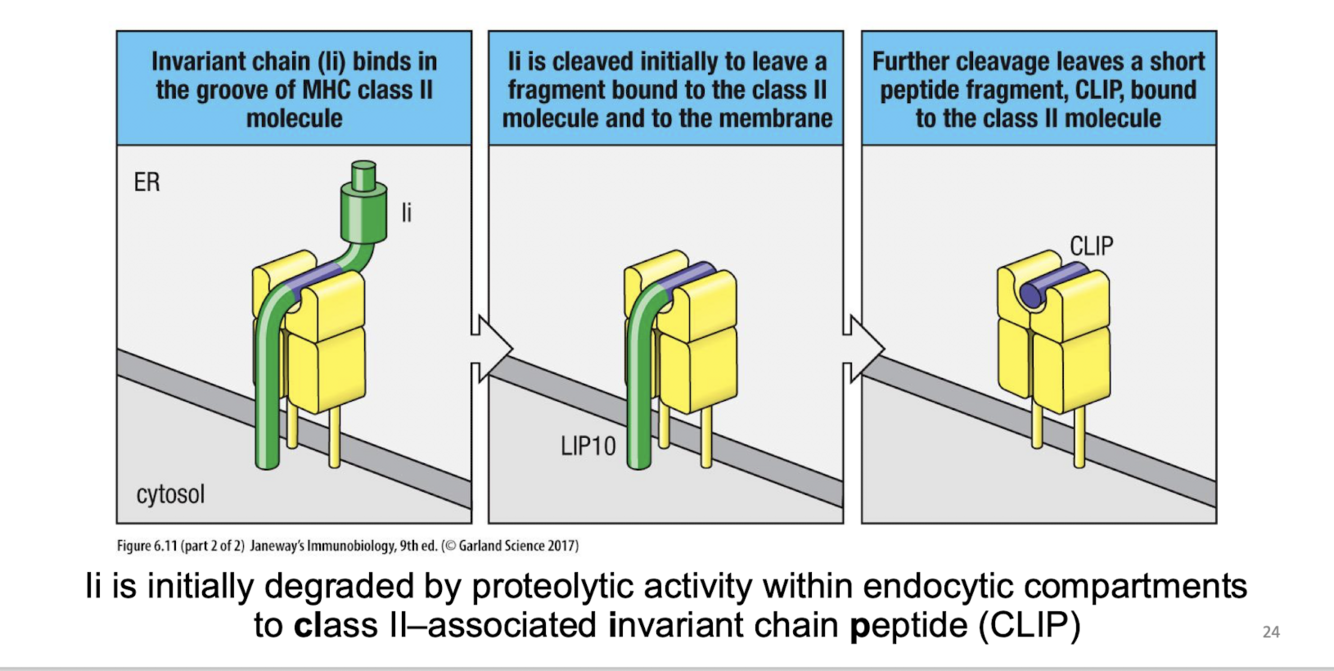 Invariant chain (Ii) binds in the groove of MHC class II molecule

ER

Ii

cytosol

Ii is cleaved initially to leave a fragment bound to the class II molecule and to the membrane

LIP10

Further cleavage leaves a short peptide fragment, CLIP, bound to the class II molecule

CLIP

Figure 6.11 (part 2 of 2) Janeway's Immunobiology, 9th ed. (© Garland Science 2017)

Ii is initially degraded by proteolytic activity within endocytic compartments to class II–associated invariant chain peptide (CLIP)

24