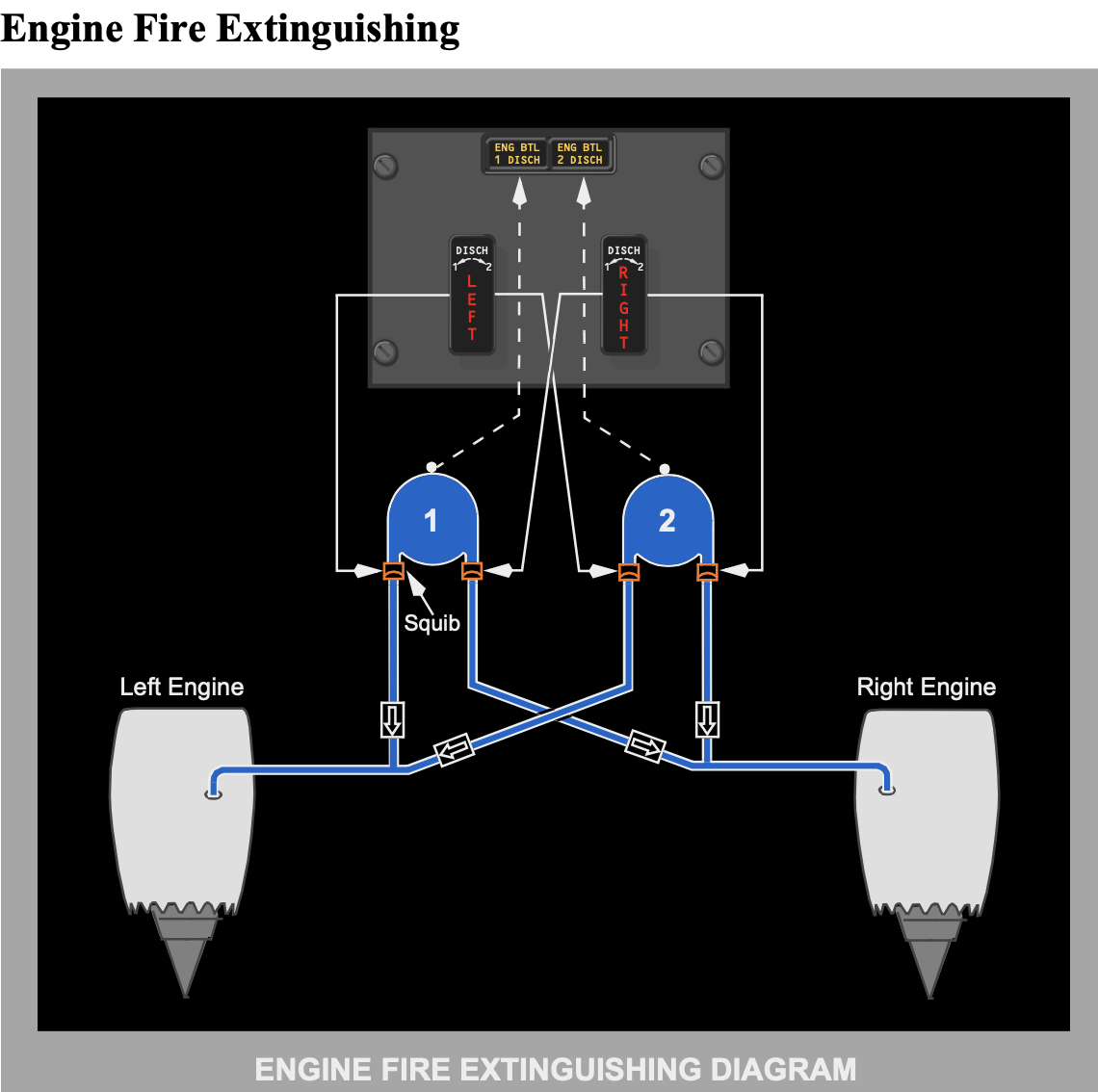 Engine Fire Extinguishing

ENG BTL 1 DISCH

ENG BTL 2 DISCH

DISCH
1 2
LEFT

DISCH
1 2
RIGHT

1

2

Squib

Left Engine

Right Engine

ENGINE FIRE EXTINGUISHING DIAGRAM