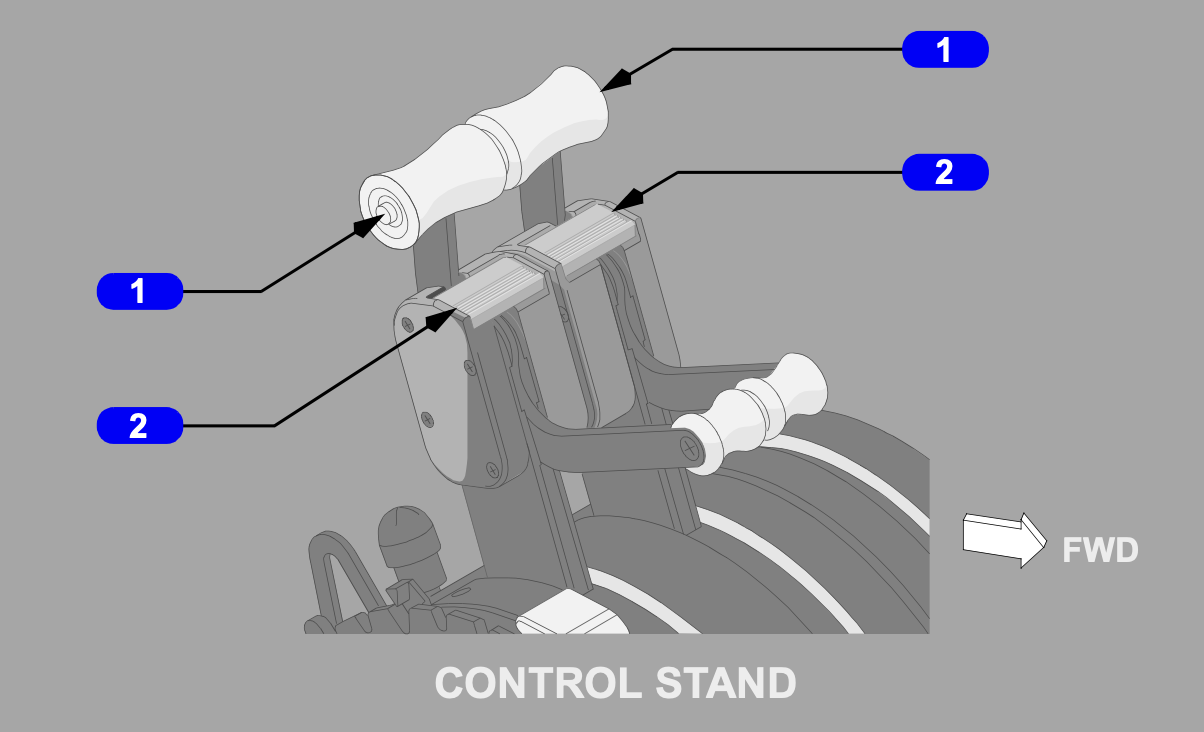 1

2

1

2

FWD

CONTROL STAND