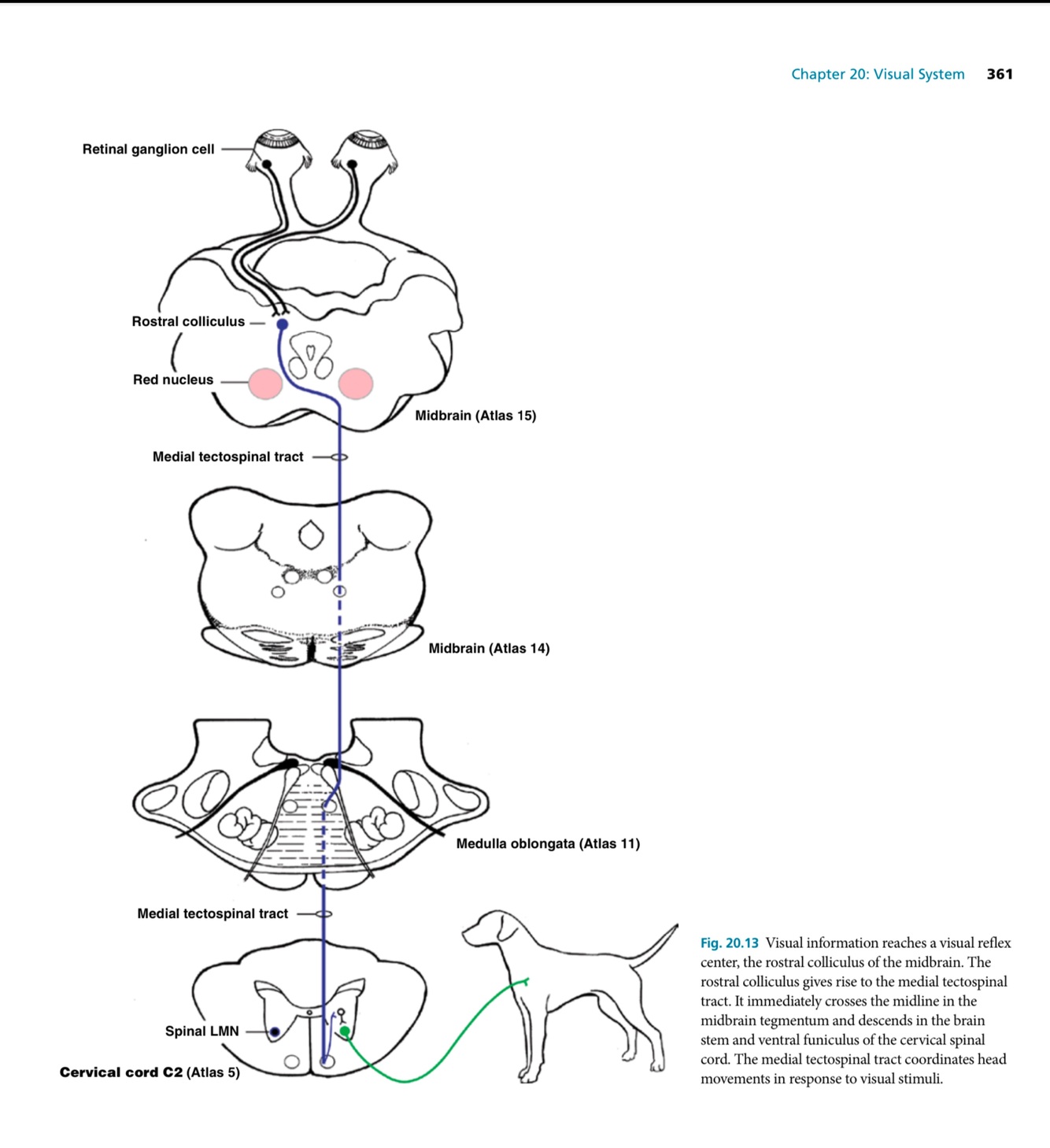 Chapter 20: Visual System 361

Retinal ganglion cell

Rostral colliculus

Red nucleus

Midbrain (Atlas 15)

Medial tectospinal tract

Midbrain (Atlas 14)

Medulla oblongata (Atlas 11)

Medial tectospinal tract

Spinal LMN

Cervical cord C2 (Atlas 5)

Fig. 20.13 Visual information reaches a visual reflex center, the rostral colliculus of the midbrain. The rostral colliculus gives rise to the medial tectospinal tract. It immediately crosses the midline in the midbrain tegmentum and descends in the brain stem and ventral funiculus of the cervical spinal cord. The medial tectospinal tract coordinates head movements in response to visual stimuli.