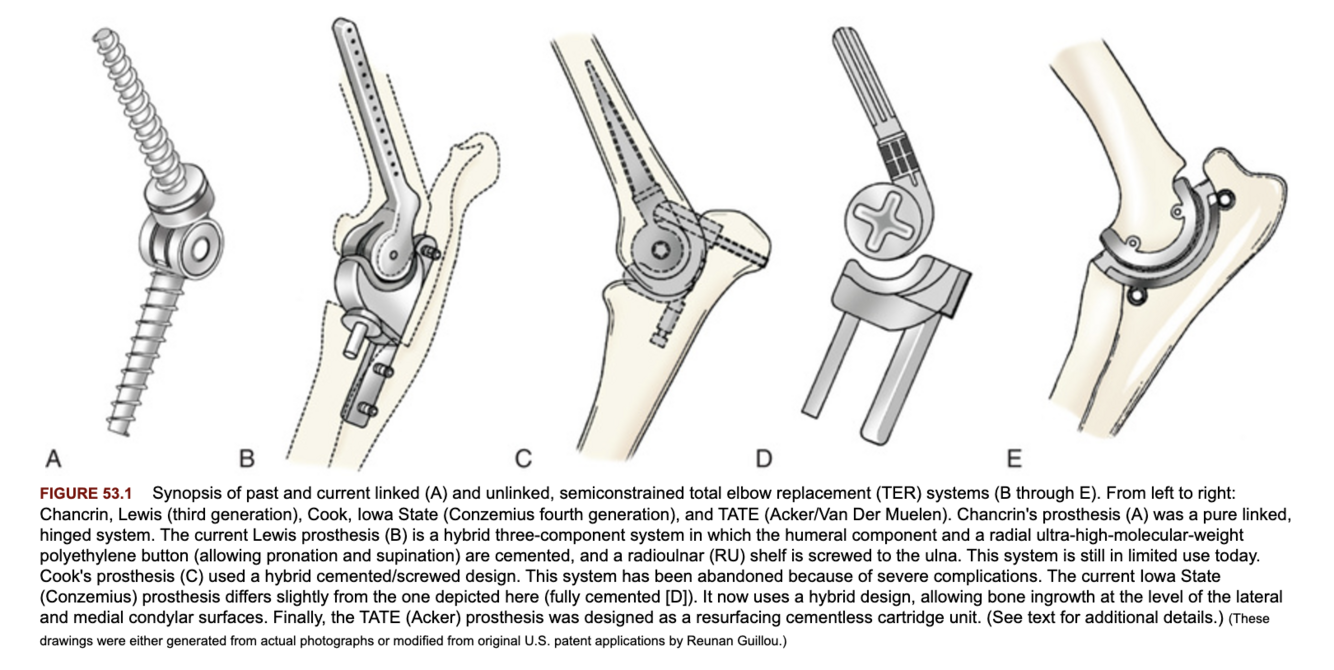 A B C D E

FIGURE 53.1 Synopsis of past and current linked (A) and unlinked, semiconstrained total elbow replacement (TER) systems (B through E). From left to right: Chancrin, Lewis (third generation), Cook, Iowa State (Conzemius fourth generation), and TATE (Acker/Van Der Muelen). Chancrin's prosthesis (A) was a pure linked, hinged system. The current Lewis prosthesis (B) is a hybrid three-component system in which the humeral component and a radial ultra-high-molecular-weight polyethylene button (allowing pronation and supination) are cemented, and a radioulnar (RU) shelf is screwed to the ulna. This system is still in limited use today. Cook's prosthesis (C) used a hybrid cemented/screwed design. This system has been abandoned because of severe complications. The current Iowa State (Conzemius) prosthesis differs slightly from the one depicted here (fully cemented [D]). It now uses a hybrid design, allowing bone ingrowth at the level of the lateral and medial condylar surfaces. Finally, the TATE (Acker) prosthesis was designed as a resurfacing cementless cartridge unit. (See text for additional details.) (These drawings were either generated from actual photographs or modified from original U.S. patent applications by Reunan Guillou.)