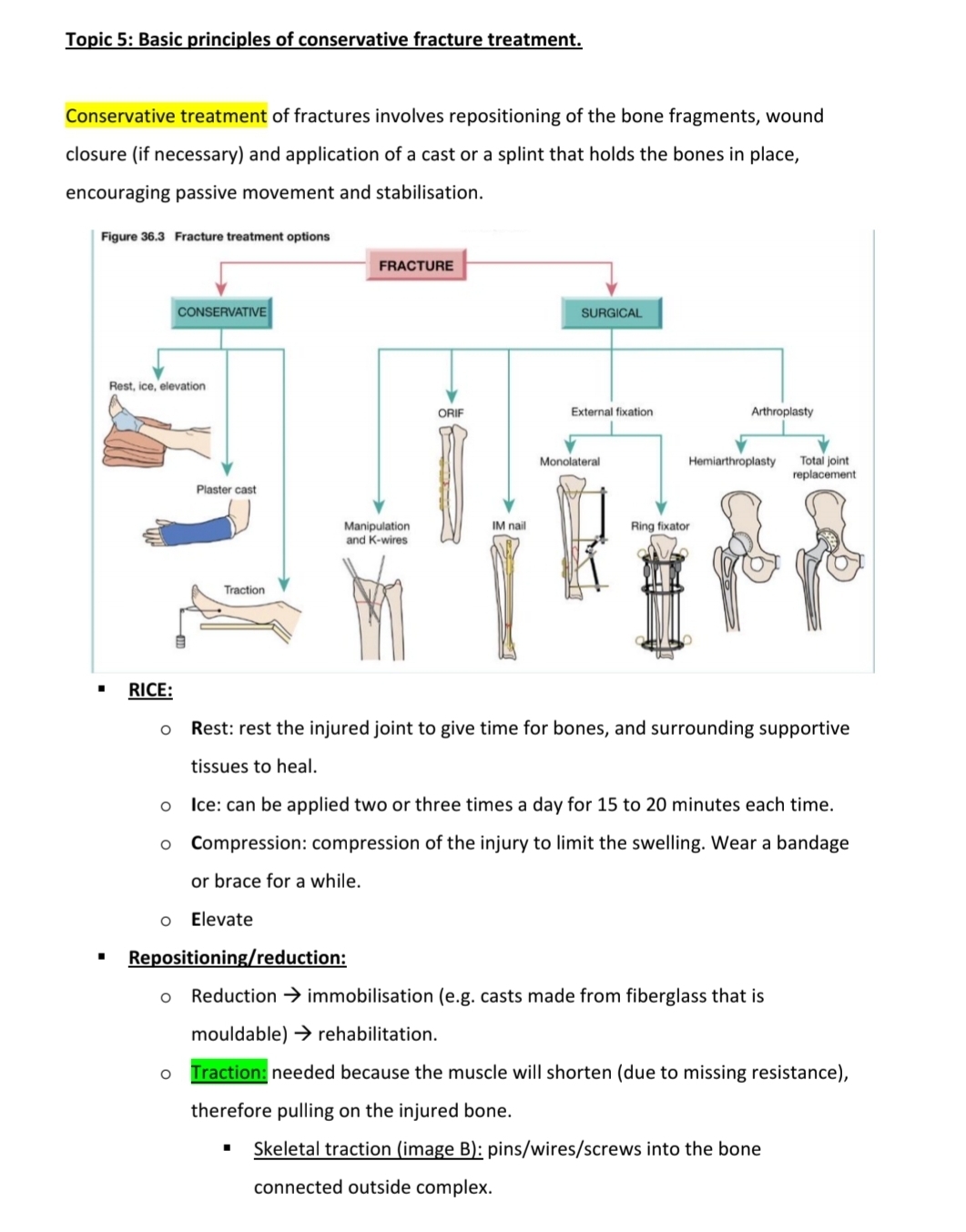 Topic 5: Basic principles of conservative fracture treatment.

Conservative treatment of fractures involves repositioning of the bone fragments, wound closure (if necessary) and application of a cast or a splint that holds the bones in place, encouraging passive movement and stabilisation.

Figure 36.3 Fracture treatment options

FRACTURE

CONSERVATIVE

SURGICAL

Rest, ice, elevation

Plaster cast

Traction

Manipulation and K-wires

ORIF

IM nail

External fixation

Monolateral

Ring fixator

Arthroplasty

Hemiarthroplasty

Total joint replacement

▪ RICE:

o Rest: rest the injured joint to give time for bones, and surrounding supportive tissues to heal.

o Ice: can be applied two or three times a day for 15 to 20 minutes each time.

o Compression: compression of the injury to limit the swelling. Wear a bandage or brace for a while.

o Elevate

▪ Repositioning/reduction:

o Reduction → immobilisation (e.g. casts made from fiberglass that is mouldable) → rehabilitation.

o Traction: needed because the muscle will shorten (due to missing resistance), therefore pulling on the injured bone.

▪ Skeletal traction (image B): pins/wires/screws into the bone connected outside complex.