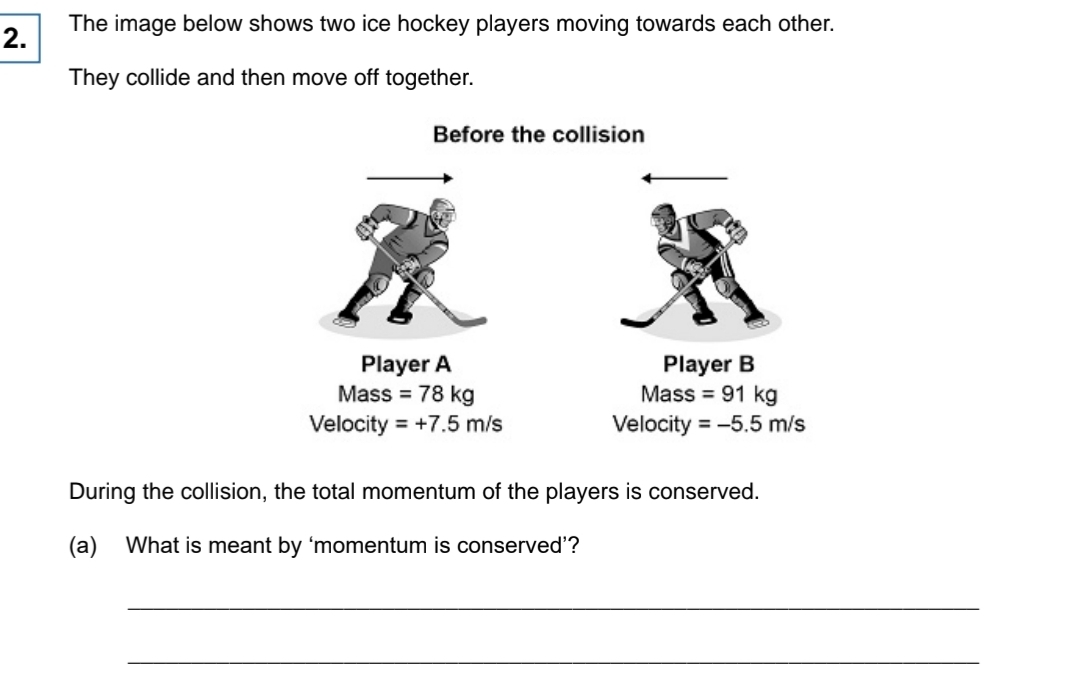 2.

The image below shows two ice hockey players moving towards each other.

They collide and then move off together.

Before the collision

Player A
Mass = 78 kg
Velocity = +7.5 m/s

Player B
Mass = 91 kg
Velocity = –5.5 m/s

During the collision, the total momentum of the players is conserved.

(a) What is meant by ‘momentum is conserved’?