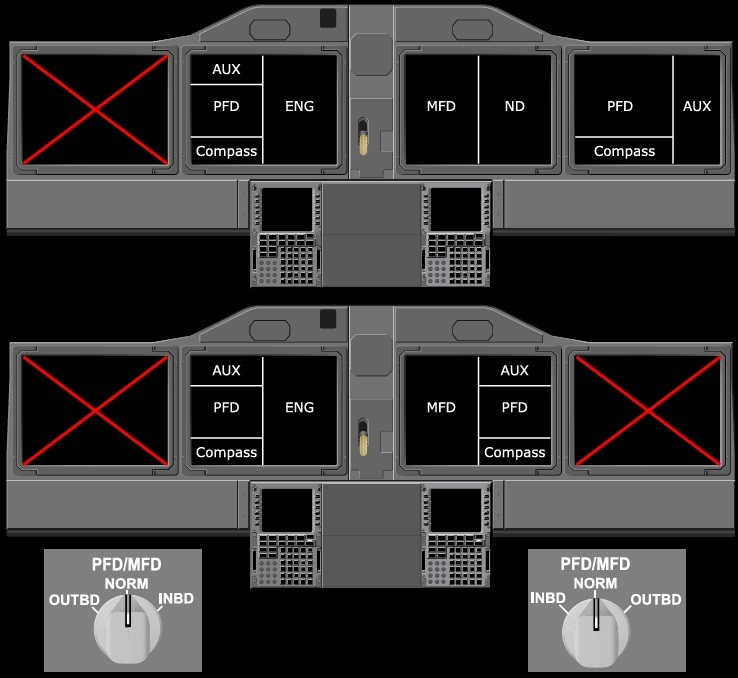 AUX
PFD
Compass
ENG

MFD
ND

PFD
Compass
AUX

AUX
PFD
Compass
ENG

MFD
AUX
PFD
Compass

PFD/MFD
NORM
OUTBD
INBD

PFD/MFD
NORM
INBD
OUTBD