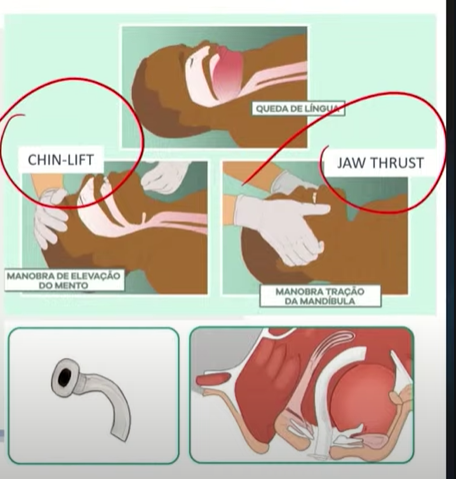 QUEDA DE LÍNGUA

CHIN-LIFT

JAW THRUST

MANOBRA DE ELEVAÇÃO DO MENTO

MANOBRA TRAÇÃO DA MANDÍBULA