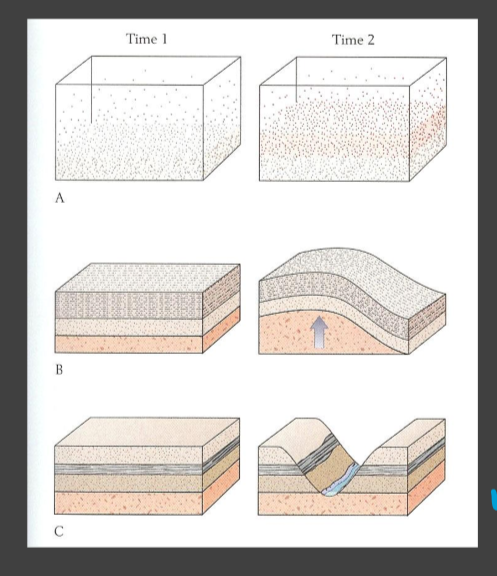 Time 1

Time 2

A

B

C