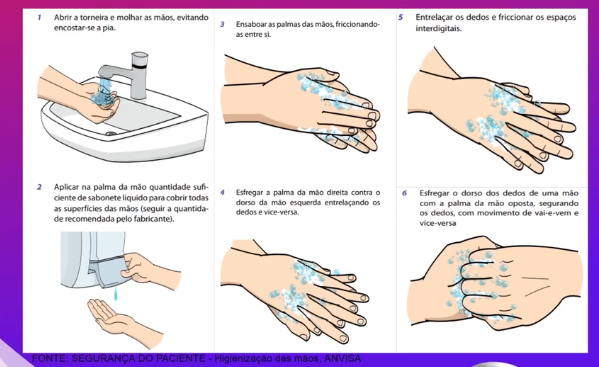 1 Abrir a torneira e molhar as mãos, evitando encostar-se a pia.

2 Aplicar na palma da mão quantidade suficiente de sabonete líquido para cobrir todas as superfícies das mãos (seguir a quantidade recomendada pelo fabricante).

3 Ensaboar as palmas das mãos, friccionando-as entre si.

4 Esfregar a palma da mão direita contra o dorso da mão esquerda entrelaçando os dedos e vice-versa.

5 Entrelaçar os dedos e friccionar os espaços interdigitais.

6 Esfregar o dorso dos dedos de uma mão com a palma da mão oposta, segurando os dedos, com movimento de vai-e-vem e vice-versa

FONTE: SEGURANÇA DO PACIENTE - Higienização das mãos, ANVISA