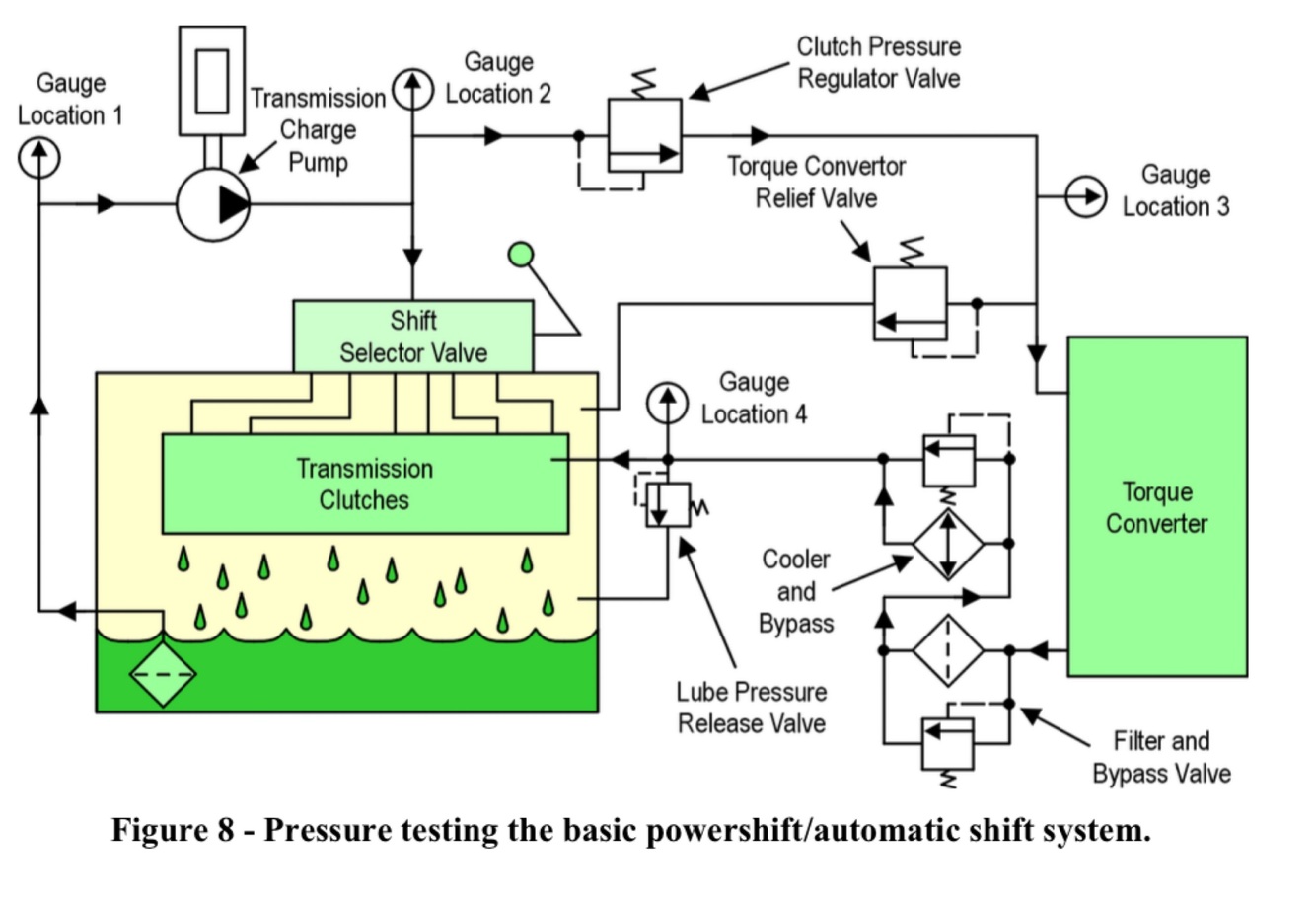 Gauge Location 1

Transmission Charge Pump

Gauge Location 2

Clutch Pressure Regulator Valve

Torque Convertor Relief Valve

Gauge Location 3

Shift Selector Valve

Gauge Location 4

Transmission Clutches

Torque Converter

Cooler and Bypass

Lube Pressure Release Valve

Filter and Bypass Valve

Figure 8 - Pressure testing the basic powershift/automatic shift system.