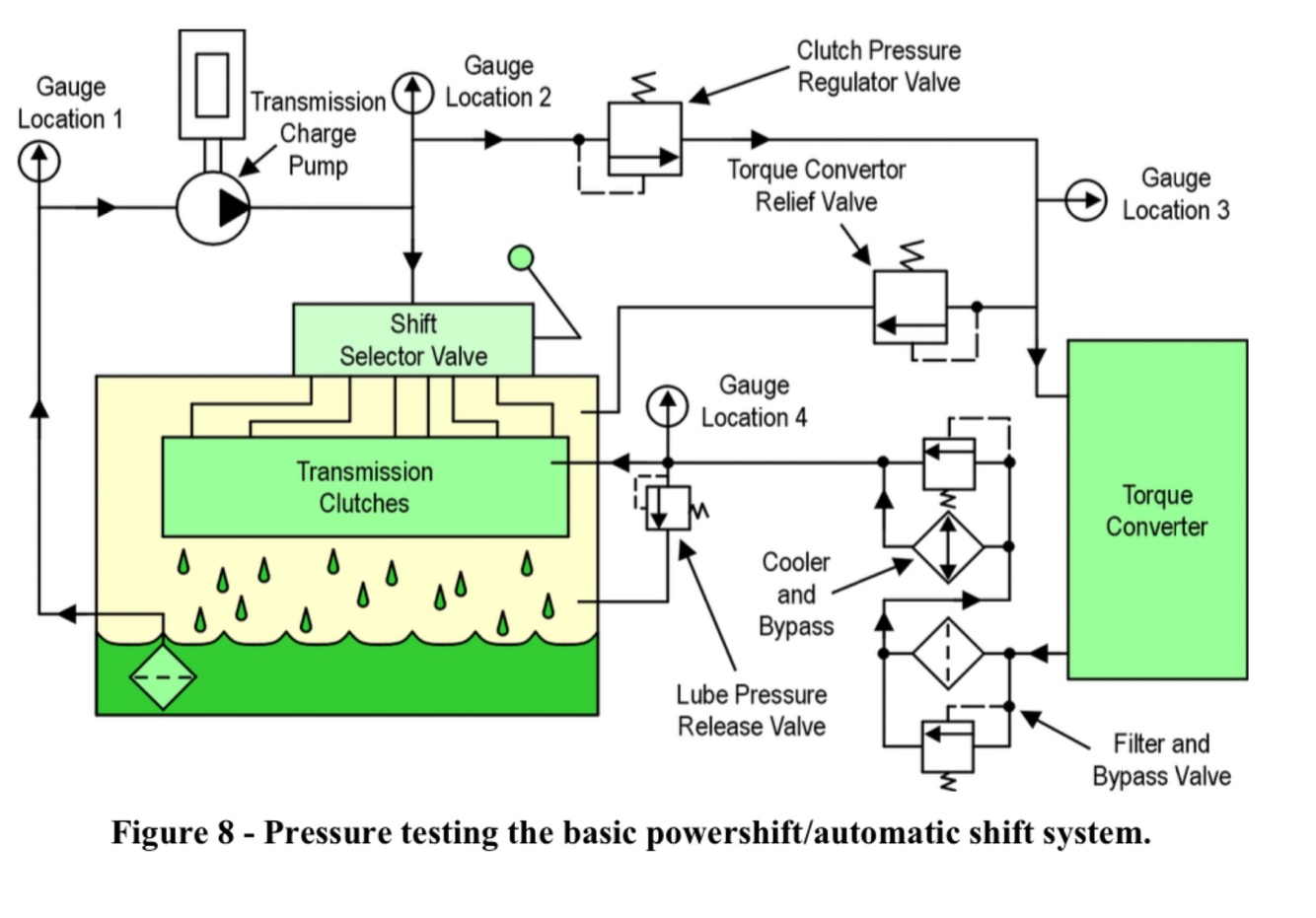 Gauge Location 1

Transmission Charge Pump

Gauge Location 2

Clutch Pressure Regulator Valve

Torque Convertor Relief Valve

Gauge Location 3

Shift Selector Valve

Gauge Location 4

Transmission Clutches

Torque Converter

Cooler and Bypass

Lube Pressure Release Valve

Filter and Bypass Valve

Figure 8 - Pressure testing the basic powershift/automatic shift system.