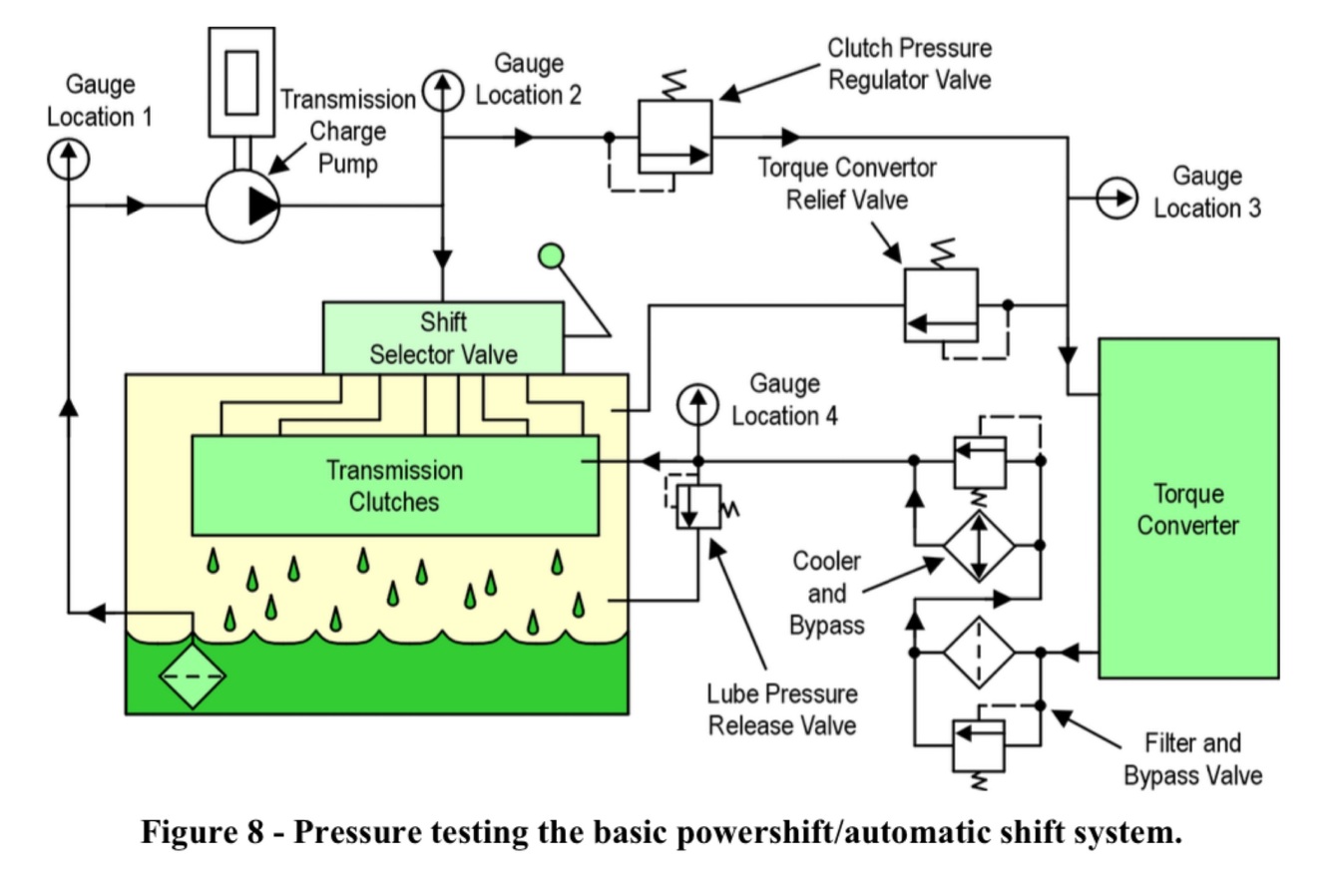 Gauge Location 1

Transmission Charge Pump

Gauge Location 2

Clutch Pressure Regulator Valve

Torque Convertor Relief Valve

Gauge Location 3

Shift Selector Valve

Gauge Location 4

Transmission Clutches

Torque Converter

Cooler and Bypass

Lube Pressure Release Valve

Filter and Bypass Valve

Figure 8 - Pressure testing the basic powershift/automatic shift system.