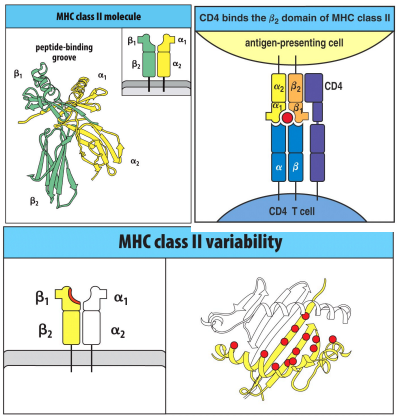 MHC class II molecule

peptide-binding groove

$\beta_1$

$\alpha_1$

$\alpha_2$

$\beta_2$

$\beta_1$ $\alpha_1$

$\beta_2$ $\alpha_2$

CD4 binds the $\beta_2$ domain of MHC class II

antigen-presenting cell

$\alpha_2$ $\beta_2$ CD4

$\alpha_1$ $\beta_1$

$\alpha$ $\beta$

CD4 T cell

MHC class II variability

$\beta_1$ $\alpha_1$

$\beta_2$ $\alpha_2$