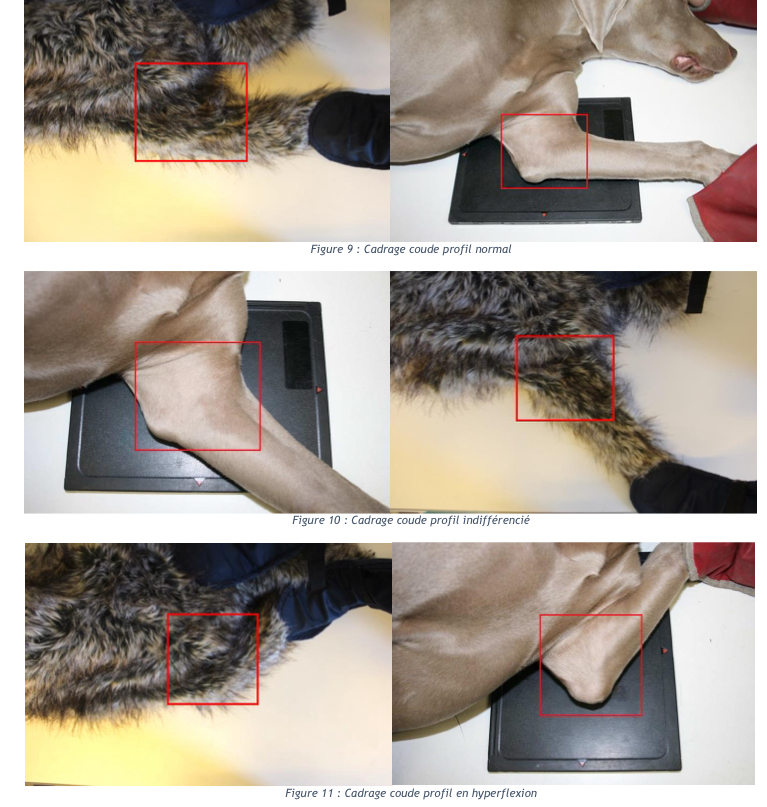 Figure 9 : Cadrage coude profil normal

Figure 10 : Cadrage coude profil indifférencié

Figure 11 : Cadrage coude profil en hyperflexion