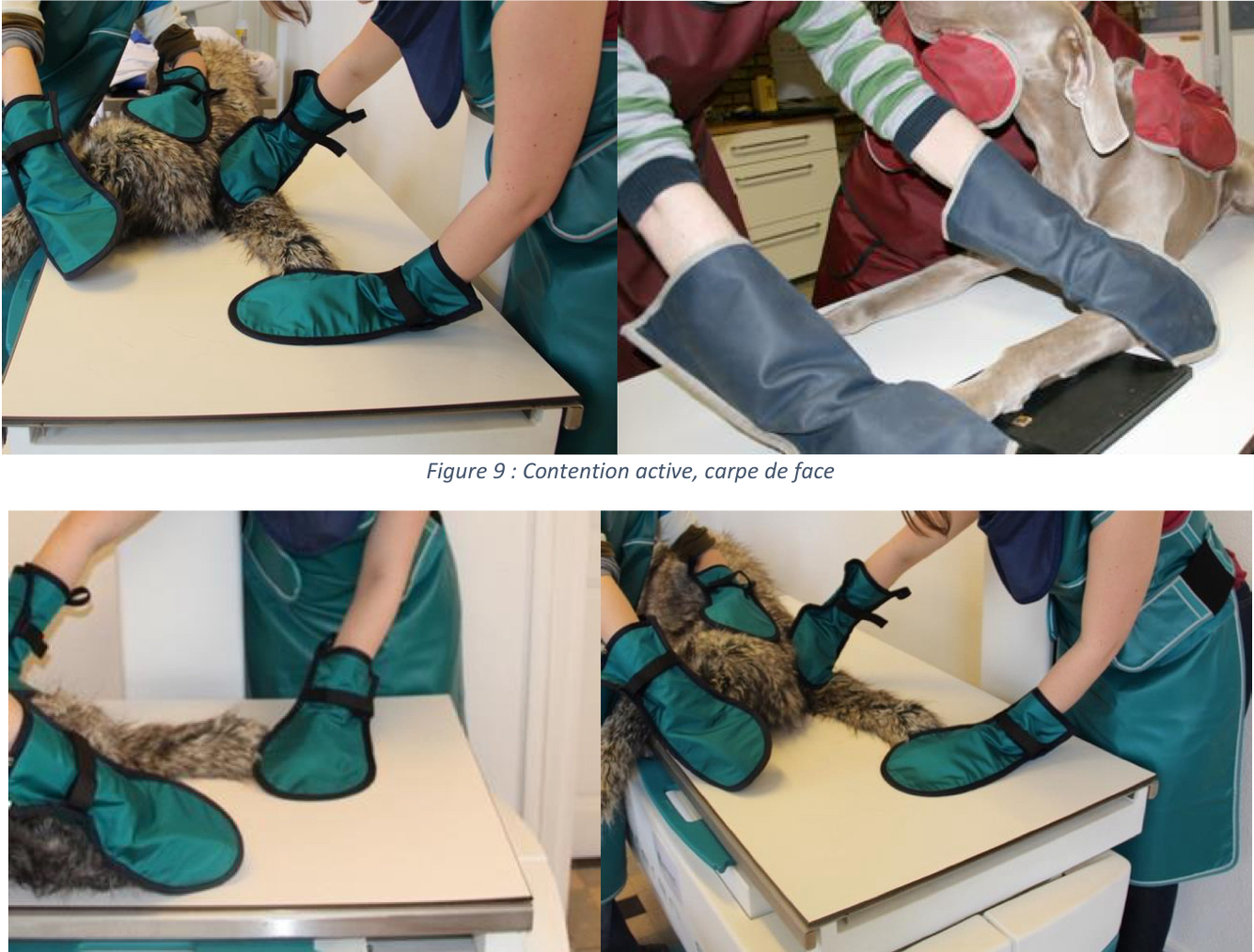 Figure 9 : Contention active, carpe de face