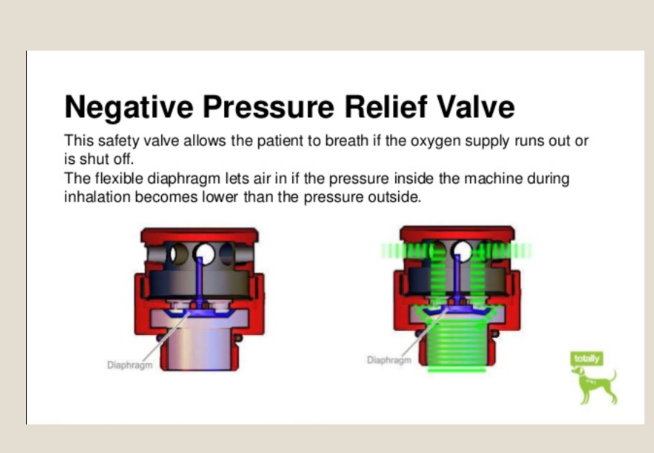 Negative Pressure Relief Valve

This safety valve allows the patient to breath if the oxygen supply runs out or is shut off.
The flexible diaphragm lets air in if the pressure inside the machine during inhalation becomes lower than the pressure outside.

Diaphragm

Diaphragm

totally