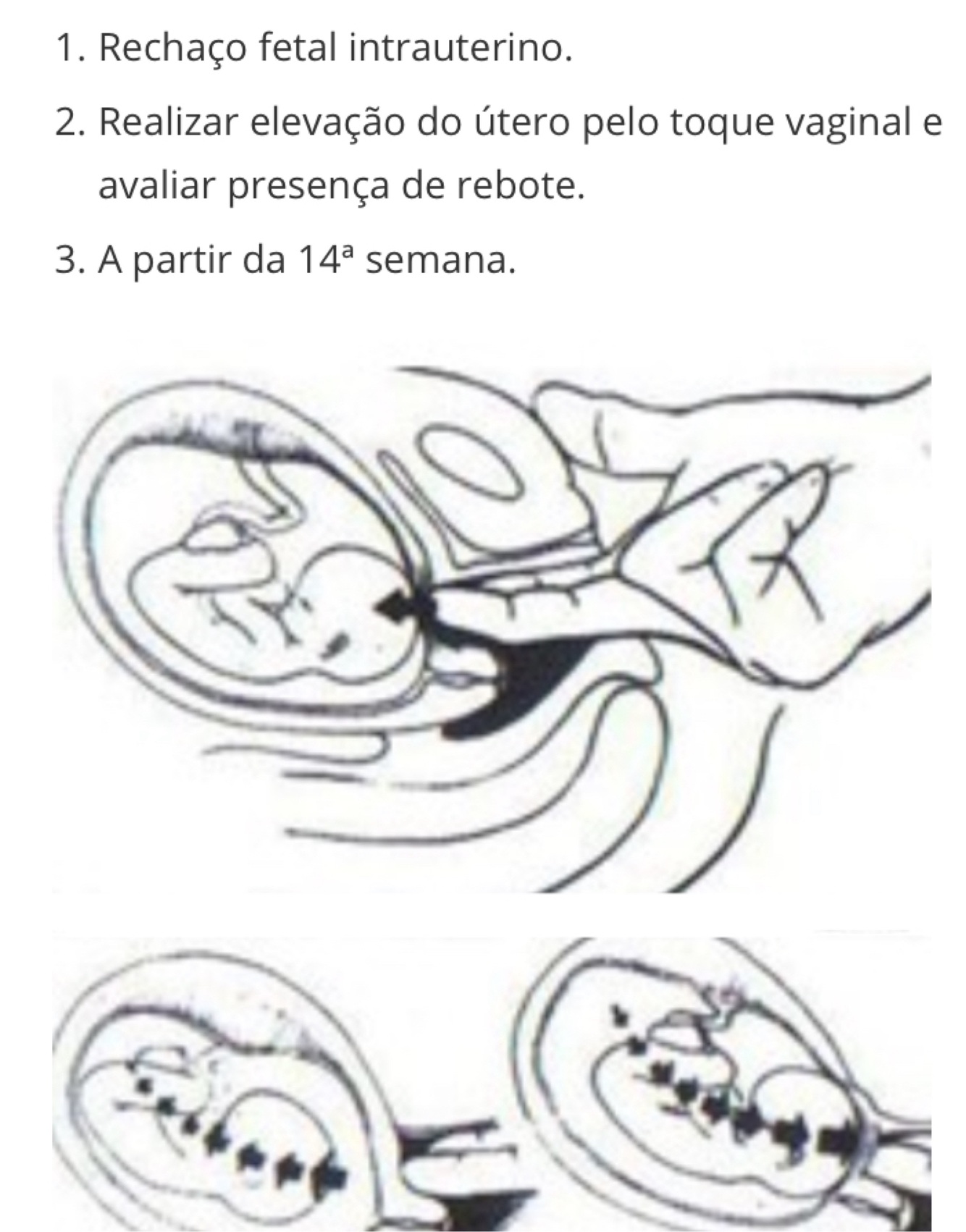 1. Rechaço fetal intrauterino.

2. Realizar elevação do útero pelo toque vaginal e avaliar presença de rebote.

3. A partir da 14ª semana.