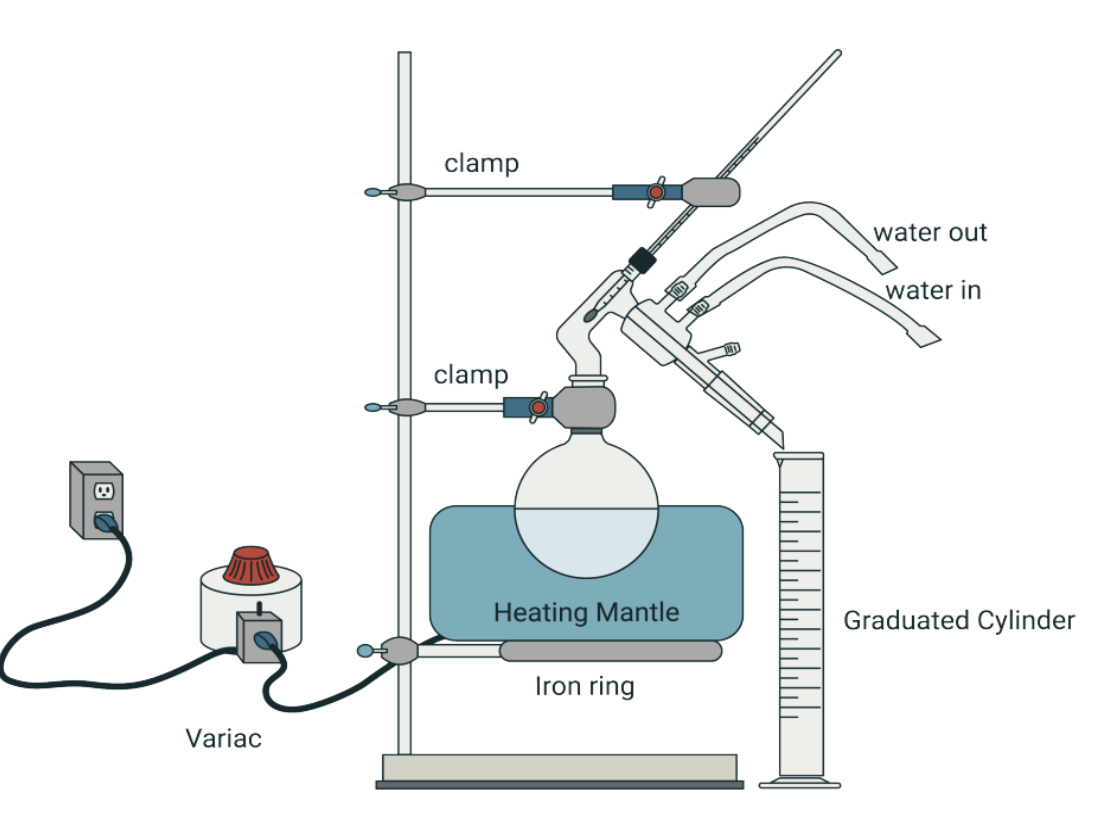 clamp

water out

water in

clamp

Heating Mantle

Graduated Cylinder

Iron ring

Variac