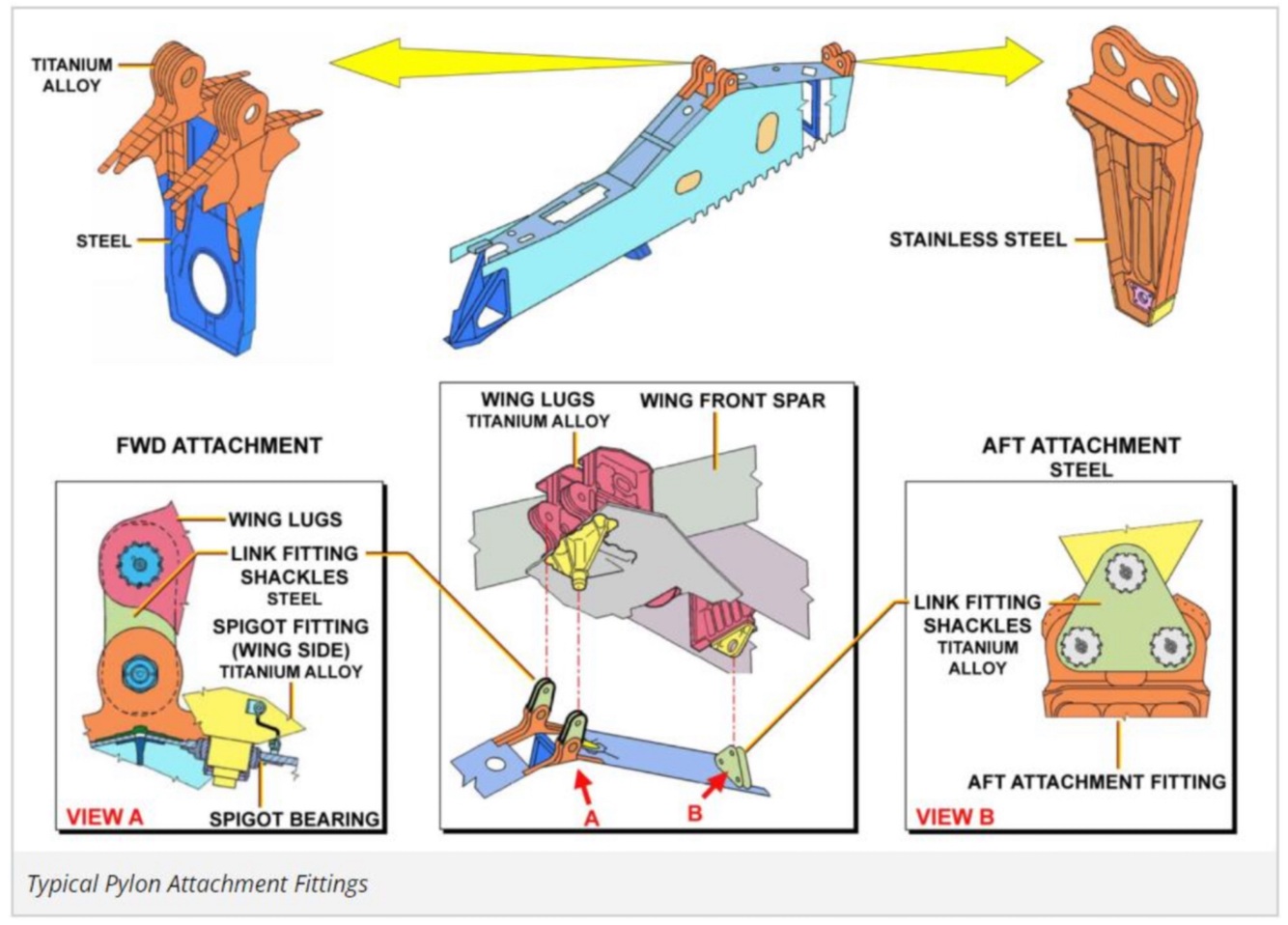 TITANIUM ALLOY

STEEL

STAINLESS STEEL

FWD ATTACHMENT

WING LUGS

LINK FITTING SHACKLES STEEL

SPIGOT FITTING (WING SIDE) TITANIUM ALLOY

VIEW A

SPIGOT BEARING

WING LUGS TITANIUM ALLOY

WING FRONT SPAR

A

B

AFT ATTACHMENT STEEL

LINK FITTING SHACKLES TITANIUM ALLOY

AFT ATTACHMENT FITTING

VIEW B

Typical Pylon Attachment Fittings