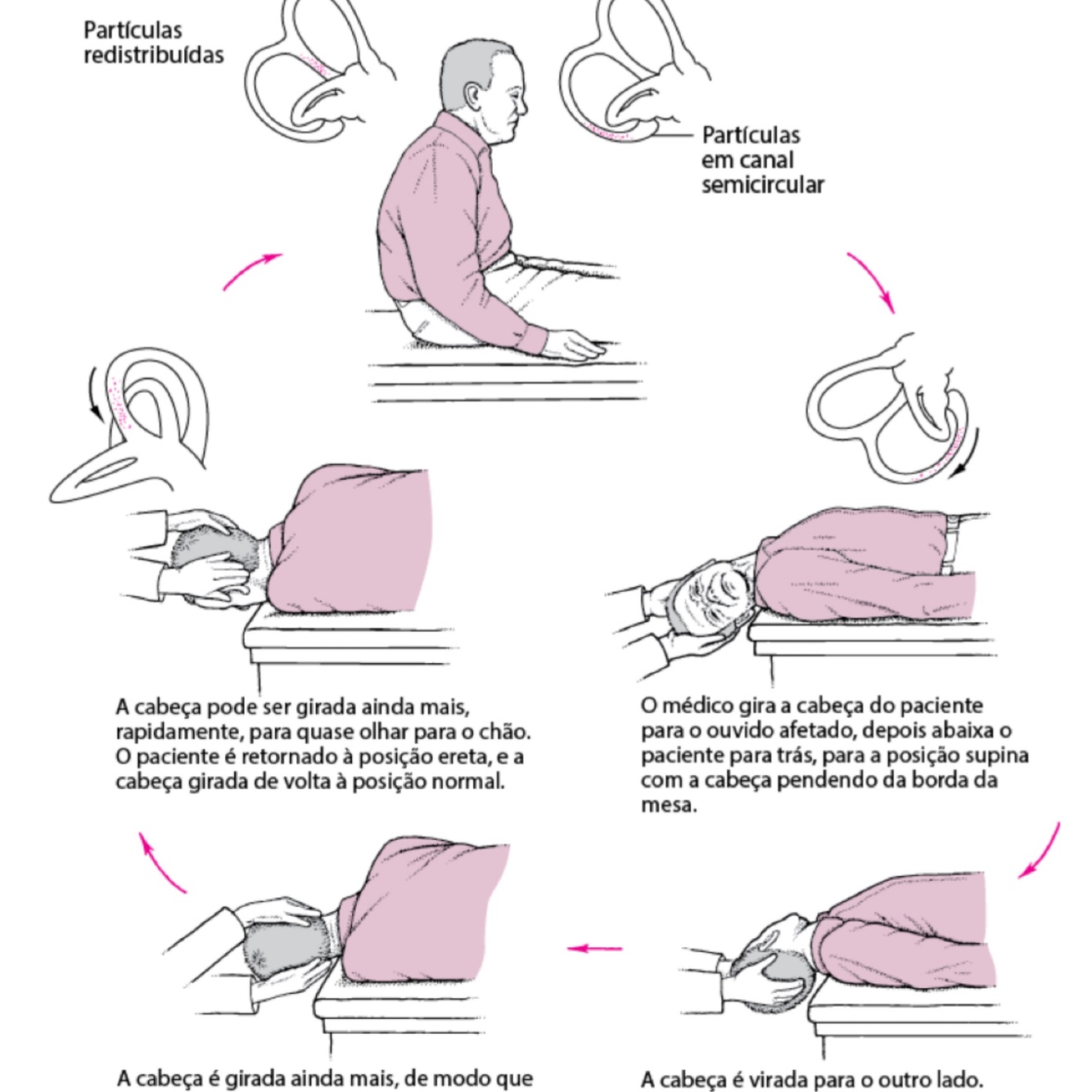 Partículas redistribuídas

Partículas em canal semicircular

A cabeça pode ser girada ainda mais, rapidamente, para quase olhar para o chão. O paciente é retornado à posição ereta, e a cabeça girada de volta à posição normal.

O médico gira a cabeça do paciente para o ouvido afetado, depois abaixa o paciente para trás, para a posição supina com a cabeça pendendo da borda da mesa.

A cabeça é girada ainda mais, de modo que

A cabeça é virada para o outro lado.