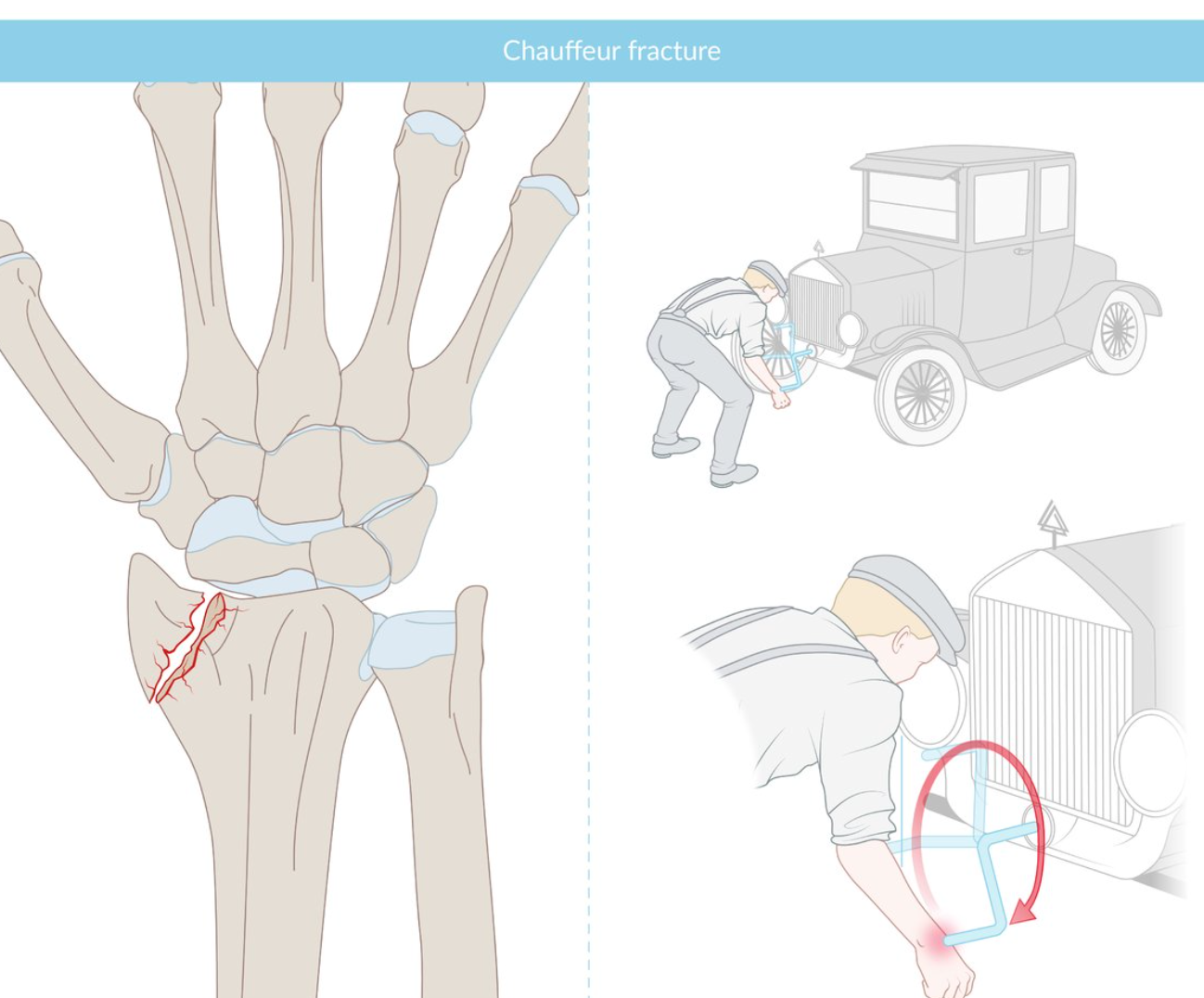 Chauffeur fracture