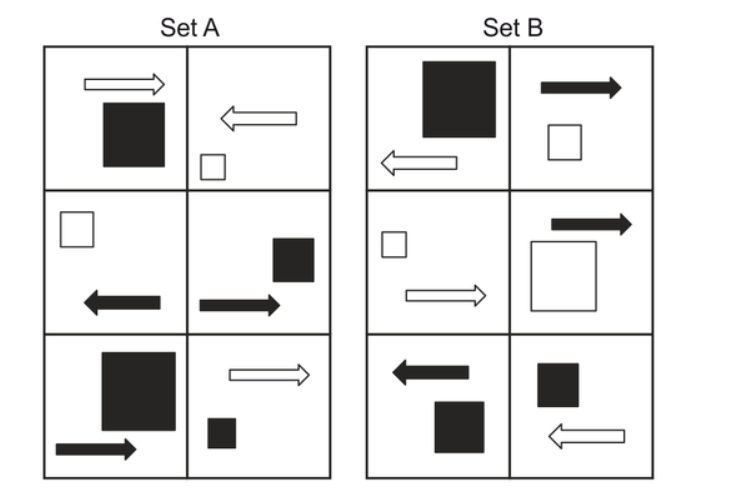 Set A

Set B