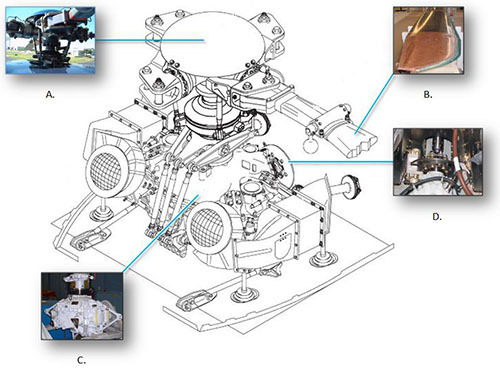 A.

B.

D.

C.