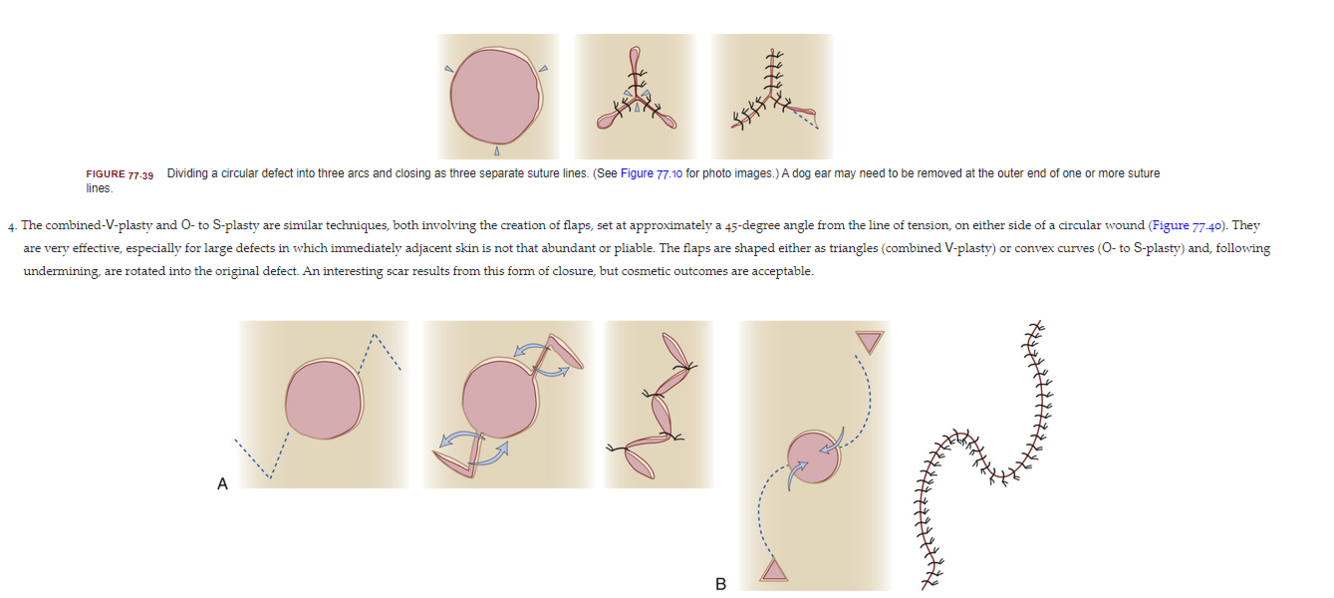 FIGURE 77.39 Dividing a circular defect into three arcs and closing as three separate suture lines. (See Figure 77.10 for photo images.) A dog ear may need to be removed at the outer end of one or more suture lines.

4. The combined-V-plasty and O- to S-plasty are similar techniques, both involving the creation of flaps, set at approximately a 45-degree angle from the line of tension, on either side of a circular wound (Figure 77.40). They are very effective, especially for large defects in which immediately adjacent skin is not that abundant or pliable. The flaps are shaped either as triangles (combined V-plasty) or convex curves (O- to S-plasty) and, following undermining, are rotated into the original defect. An interesting scar results from this form of closure, but cosmetic outcomes are acceptable.

A

B