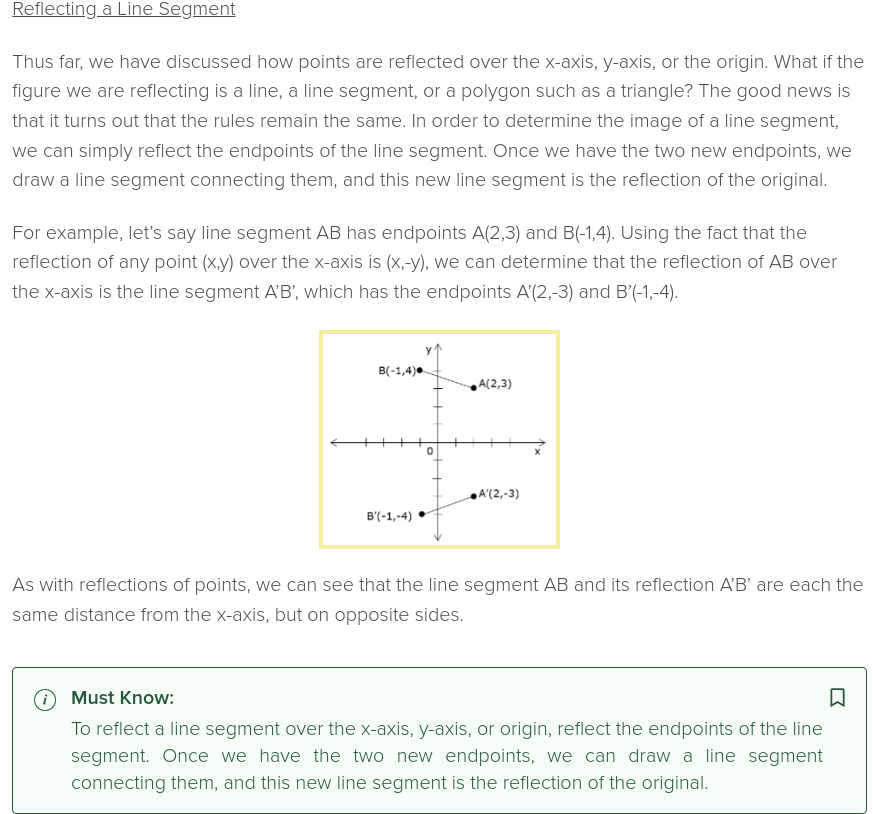 Reflecting a Line Segment

Thus far, we have discussed how points are reflected over the x-axis, y-axis, or the origin. What if the figure we are reflecting is a line, a line segment, or a polygon such as a triangle? The good news is that it turns out that the rules remain the same. In order to determine the image of a line segment, we can simply reflect the endpoints of the line segment. Once we have the two new endpoints, we draw a line segment connecting them, and this new line segment is the reflection of the original.

For example, let's say line segment AB has endpoints A(2,3) and B(-1,4). Using the fact that the reflection of any point (x,y) over the x-axis is (x,-y), we can determine that the reflection of AB over the x-axis is the line segment A'B', which has the endpoints A'(2,-3) and B'(-1,-4).

y
B(-1,4)
A(2,3)
0
x
A'(2,-3)
B'(-1,-4)

As with reflections of points, we can see that the line segment AB and its reflection A'B' are each the same distance from the x-axis, but on opposite sides.

Must Know:
To reflect a line segment over the x-axis, y-axis, or origin, reflect the endpoints of the line segment. Once we have the two new endpoints, we can draw a line segment connecting them, and this new line segment is the reflection of the original.