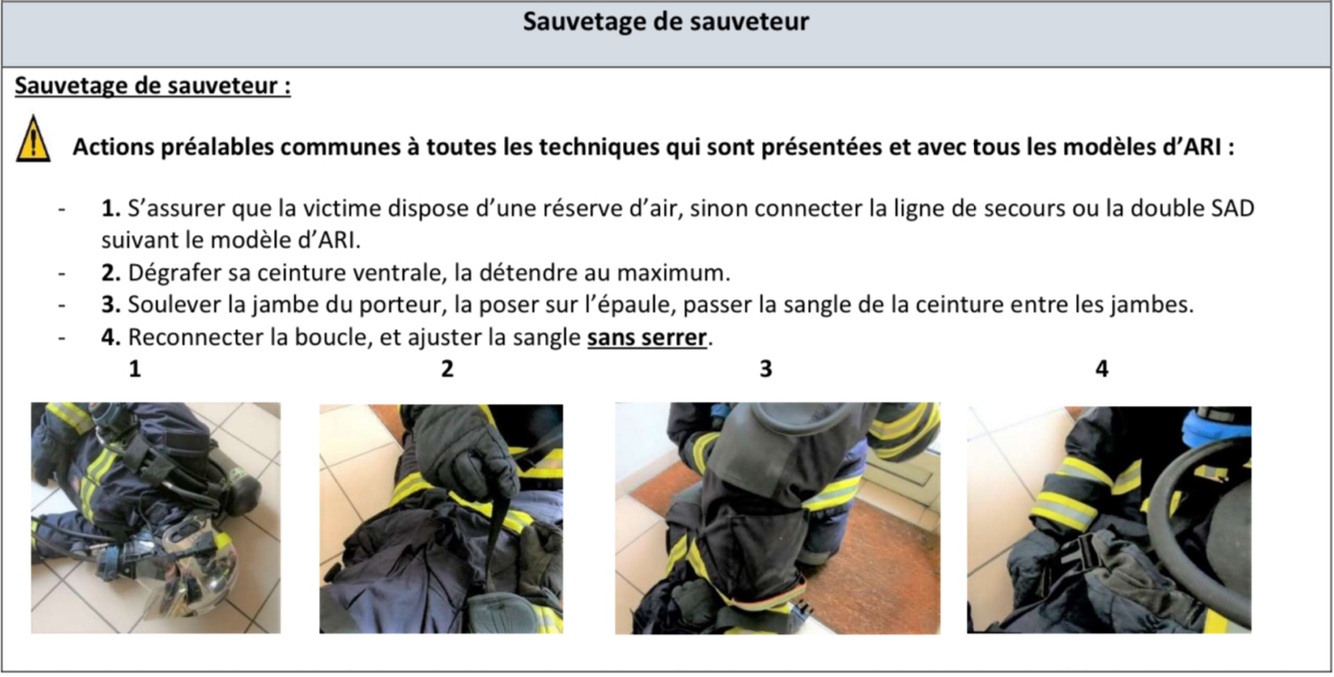 Sauvetage de sauveteur

Sauvetage de sauveteur :

Actions préalables communes à toutes les techniques qui sont présentées et avec tous les modèles d'ARI :

- 1. S'assurer que la victime dispose d'une réserve d'air, sinon connecter la ligne de secours ou la double SAD suivant le modèle d'ARI.
- 2. Dégrafer sa ceinture ventrale, la détendre au maximum.
- 3. Soulever la jambe du porteur, la poser sur l'épaule, passer la sangle de la ceinture entre les jambes.
- 4. Reconnecter la boucle, et ajuster la sangle sans serrer.

1

2

3

4