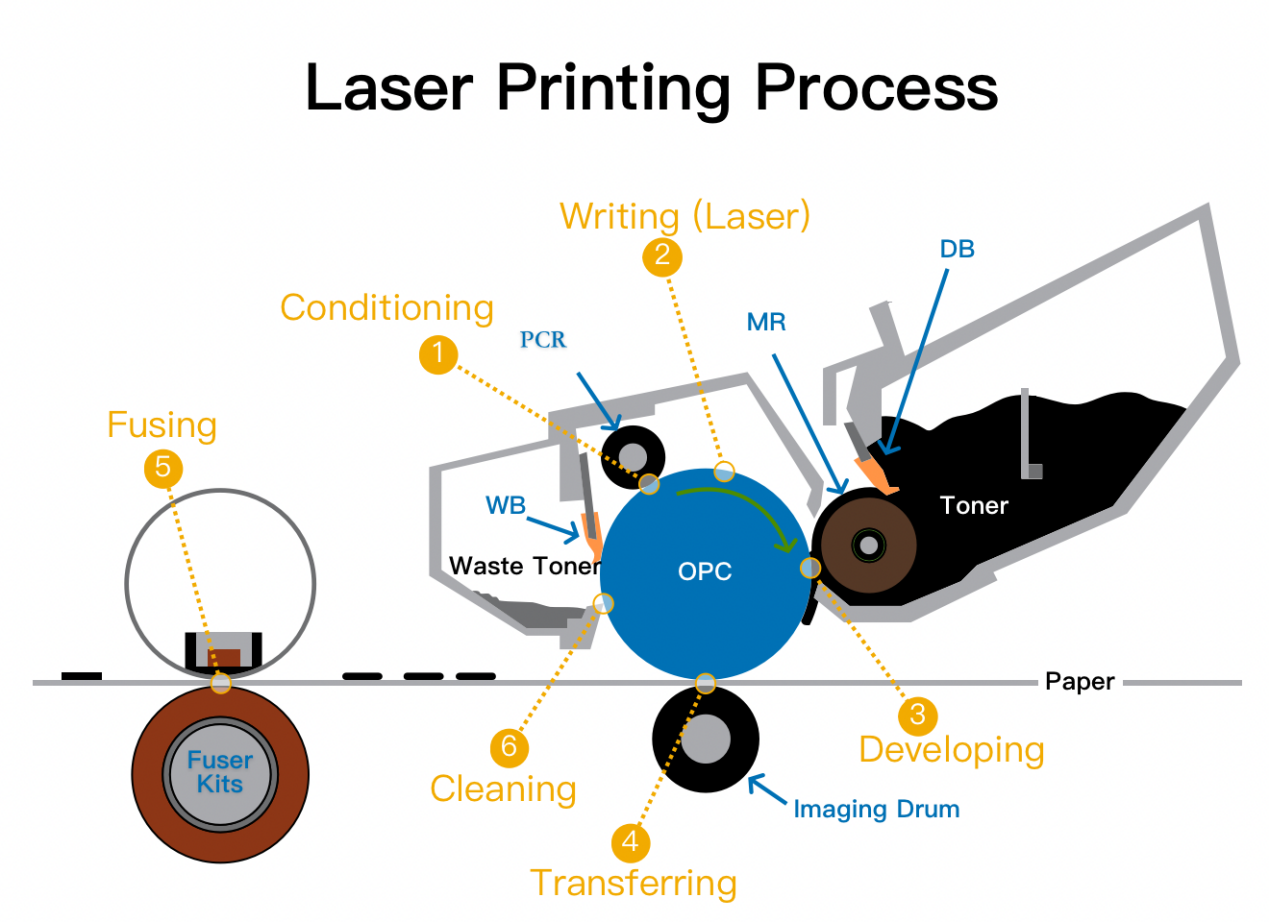 Laser Printing Process

Writing (Laser)
2
Conditioning
1
PCR
MR
DB
Fusing
5
WB
Waste Toner
OPC
Toner
Paper
Fuser Kits
6
Cleaning
3
Developing
Imaging Drum
4
Transferring